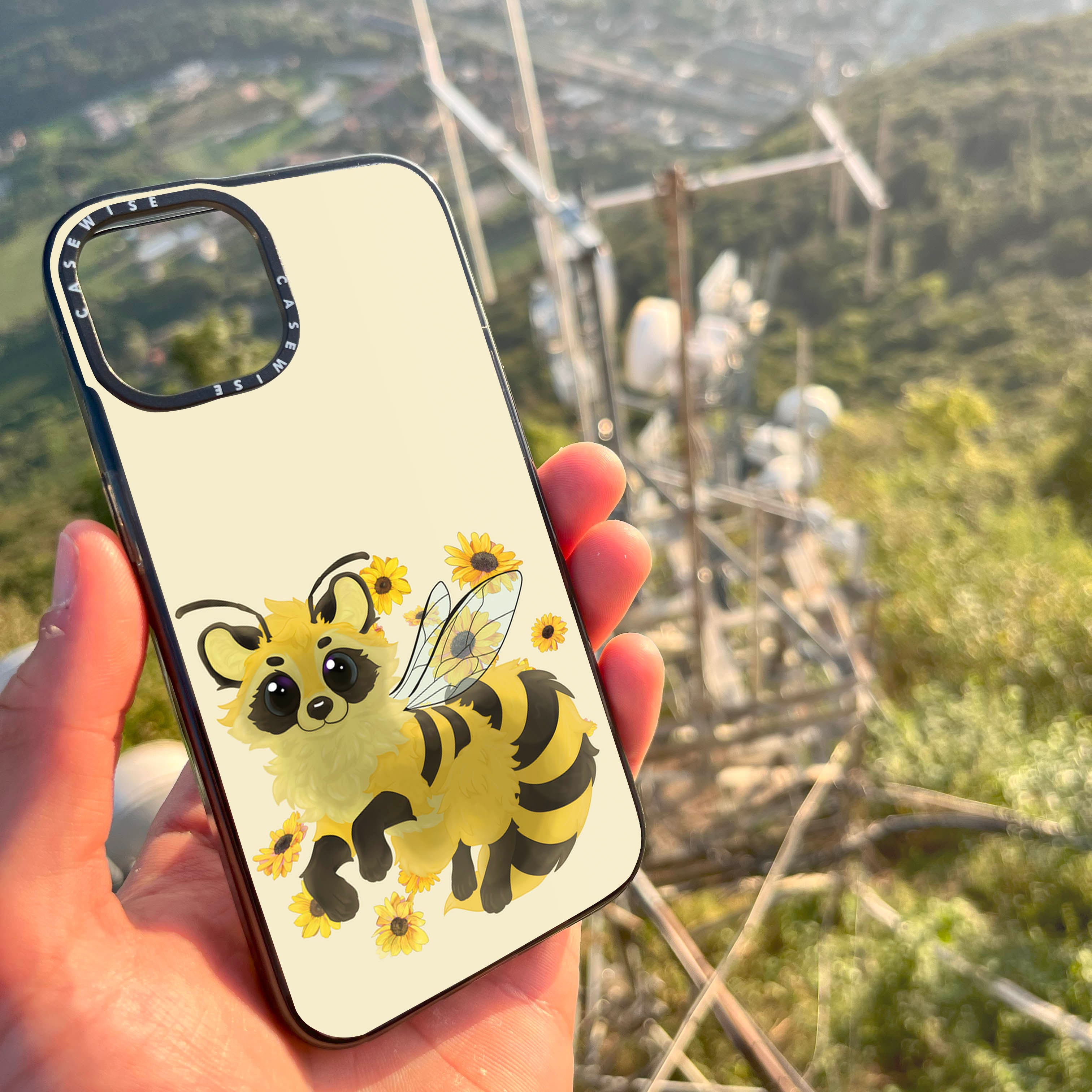 CASEWISE CASEWISE