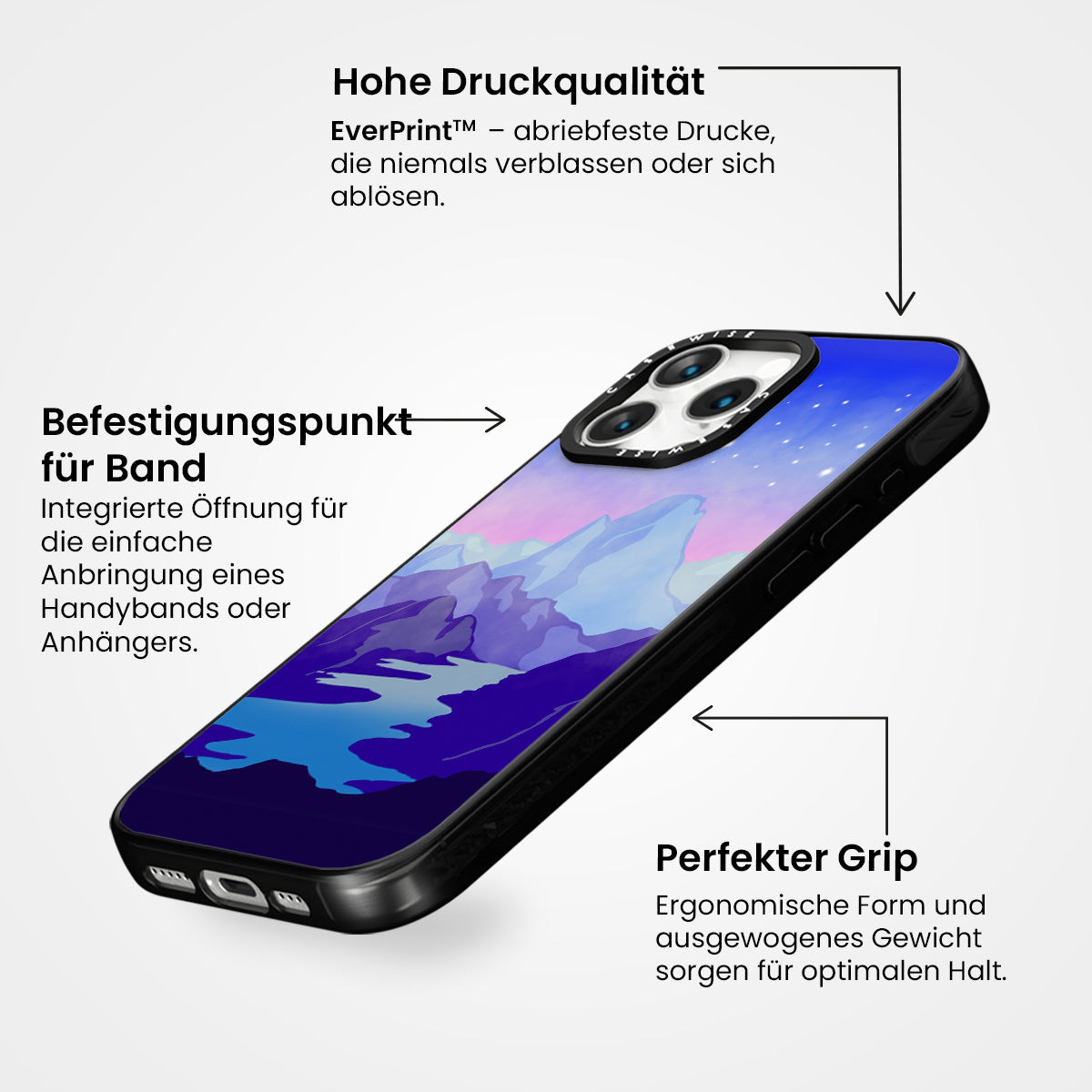 Hohe Druckqualität

EverPrint™ – abriebfeste Drucke, die niemals verblassen oder sich ablösen.

Befestigungspunkt für Band

Integrierte Öffnung für die einfache Anbringung eines Handybands oder Anhängers.

CASEWISE

CASEWISE

Perfekter Grip

Ergonomische Form und ausgewogenes Gewicht sorgen für optimalen Halt.