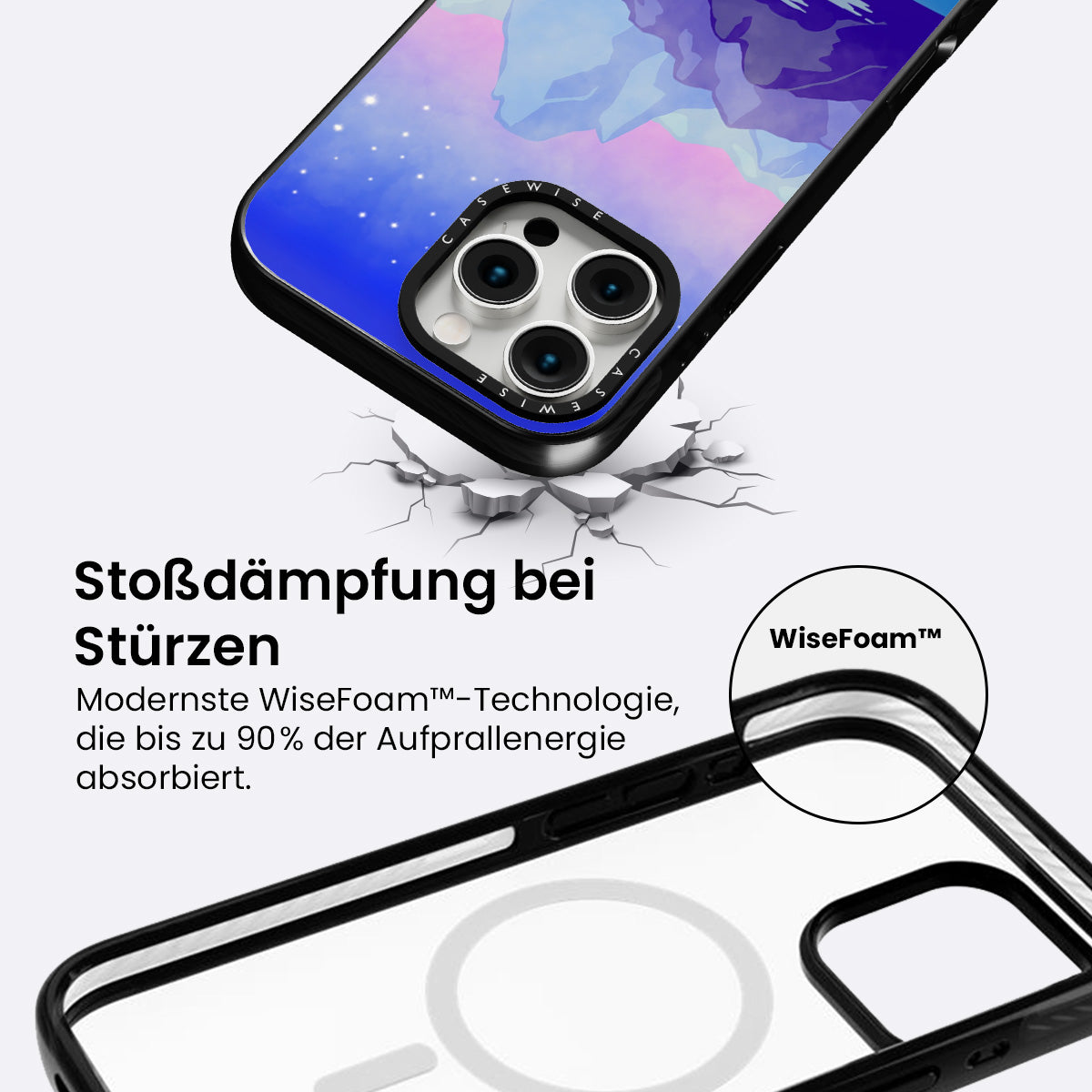 CASEWISE

CASEWISE

Stoßdämpfung bei Stürzen

Modernste WiseFoam™-Technologie, die bis zu 90% der Aufprallenergie absorbiert.

WiseFoam™