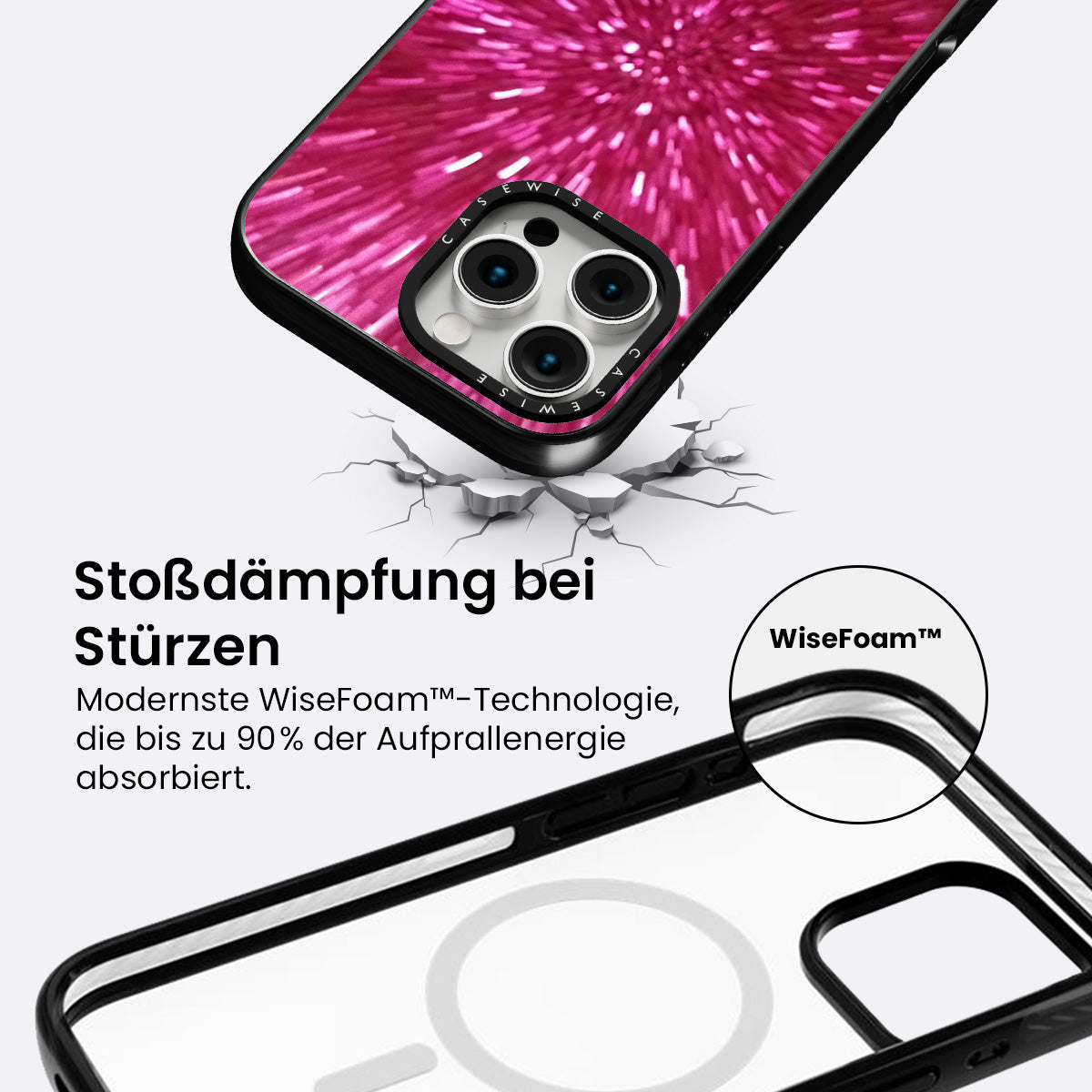 CASEWISE
CASEWISE

Stoßdämpfung bei Stürzen

Modernste WiseFoam™-Technologie, die bis zu 90% der Aufprallenergie absorbiert.

WiseFoam™