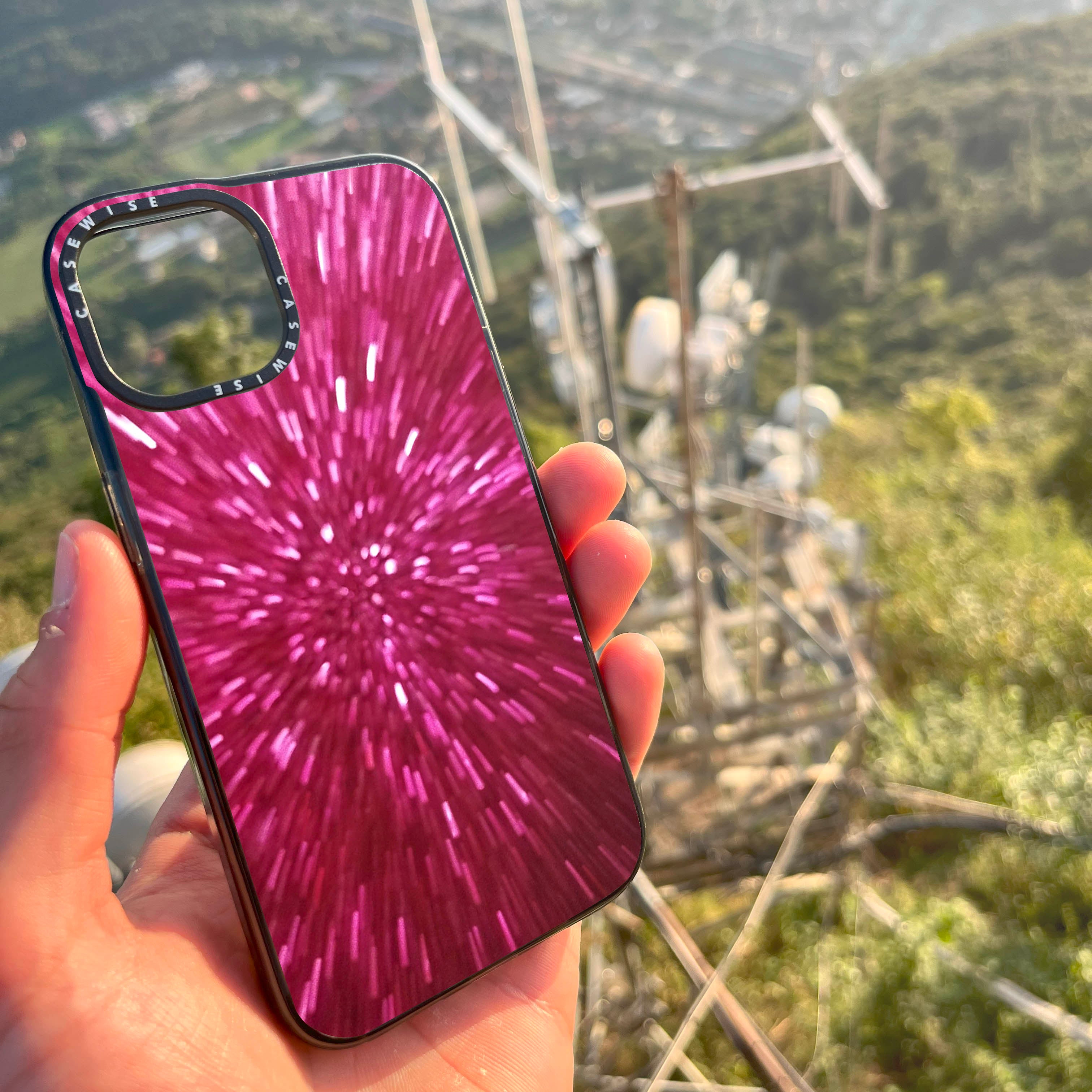 CASEWISE CASEWISE