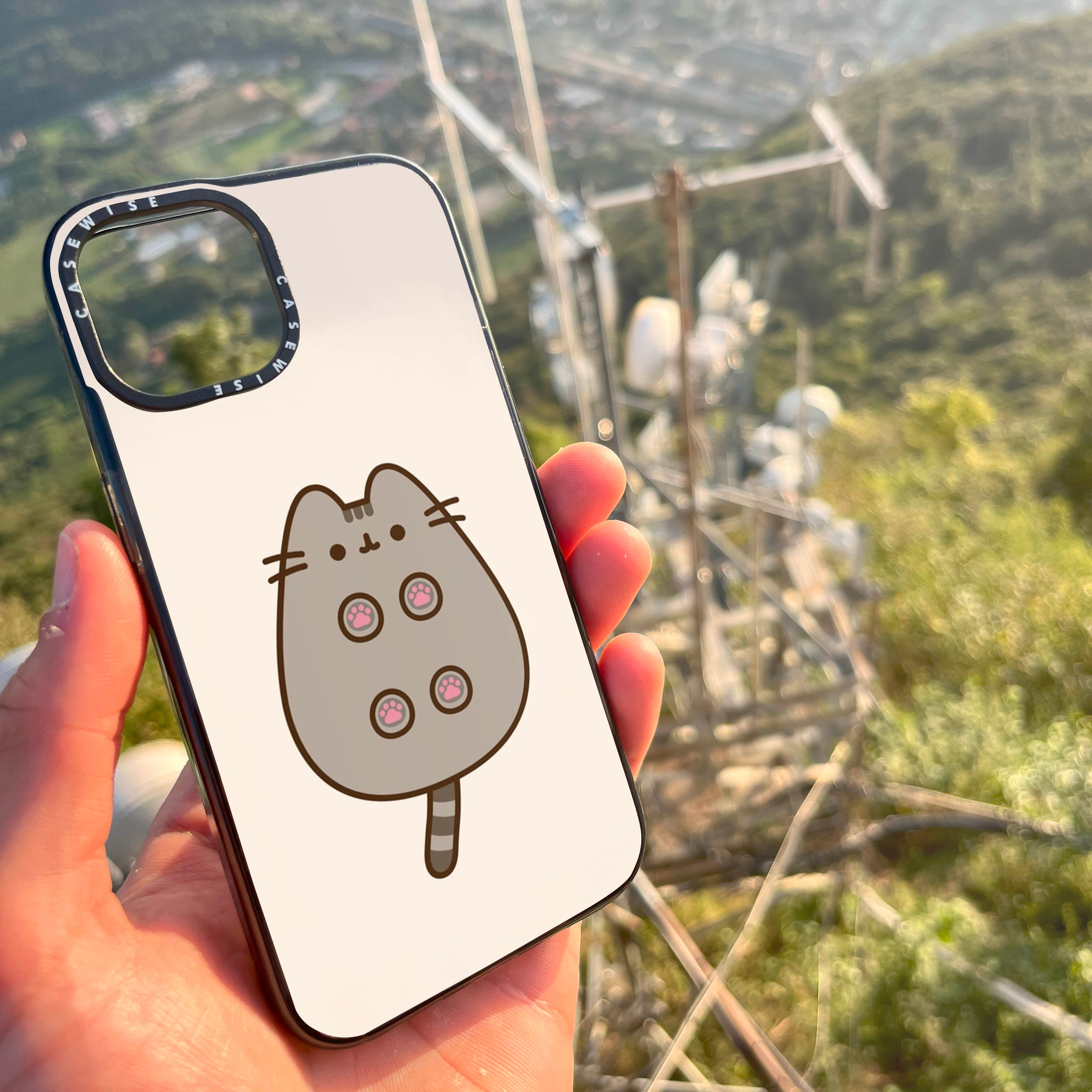 CASEWISE
CASEWISE