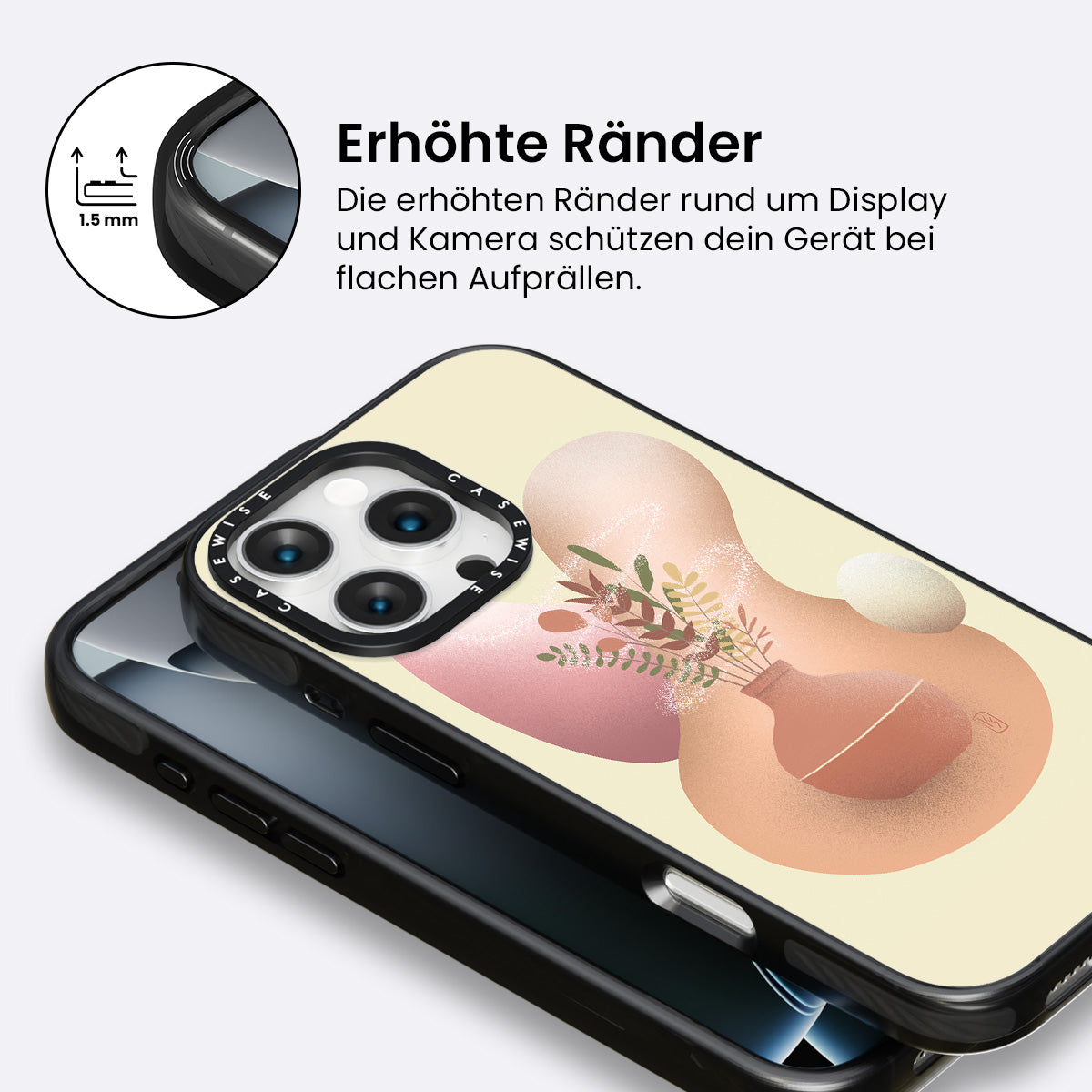 1.5 mm

Erhöhte Ränder

Die erhöhten Ränder rund um Display und Kamera schützen dein Gerät bei flachen Aufprällen.

CASEWISE CASEWISE