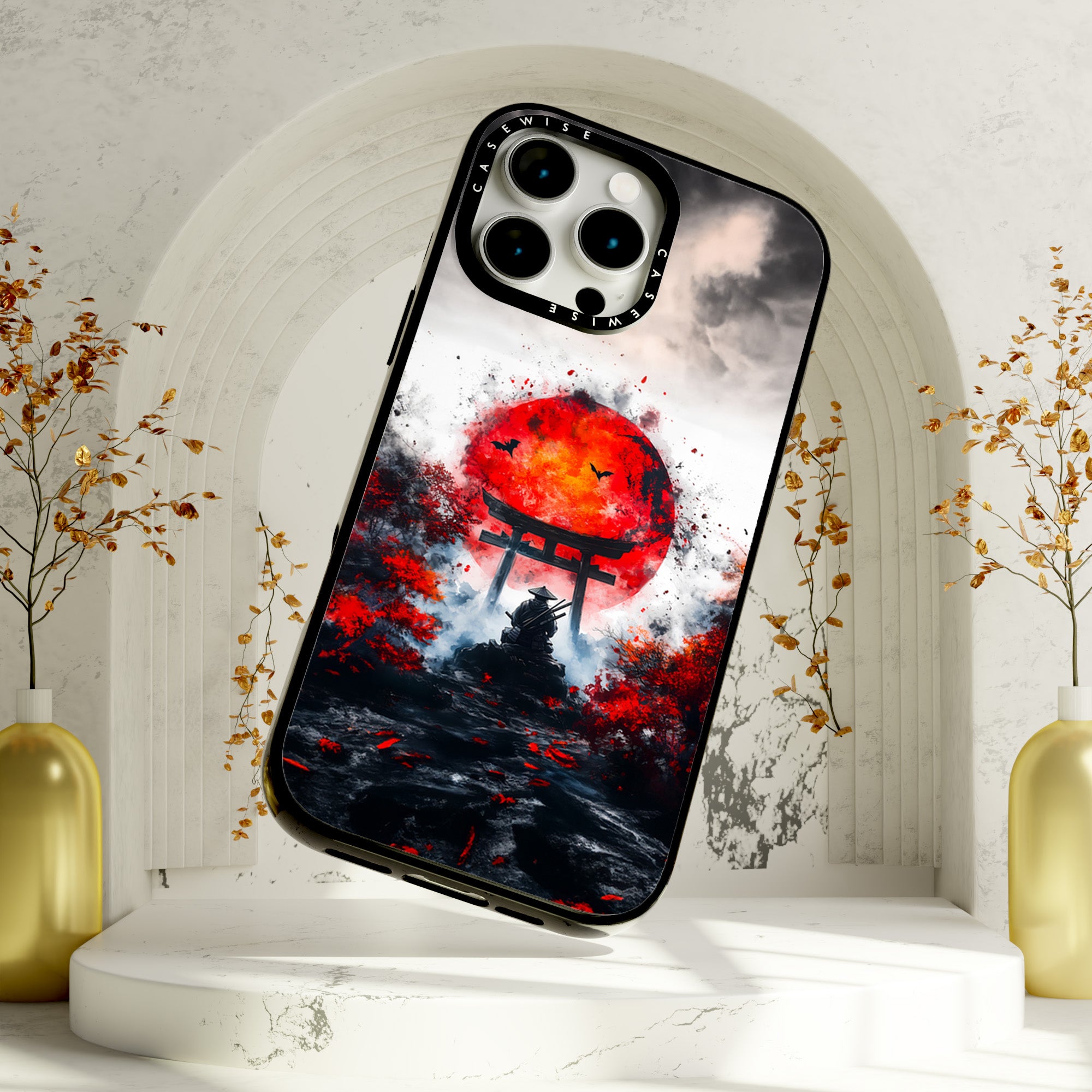 CASEWISE
CASEWISE