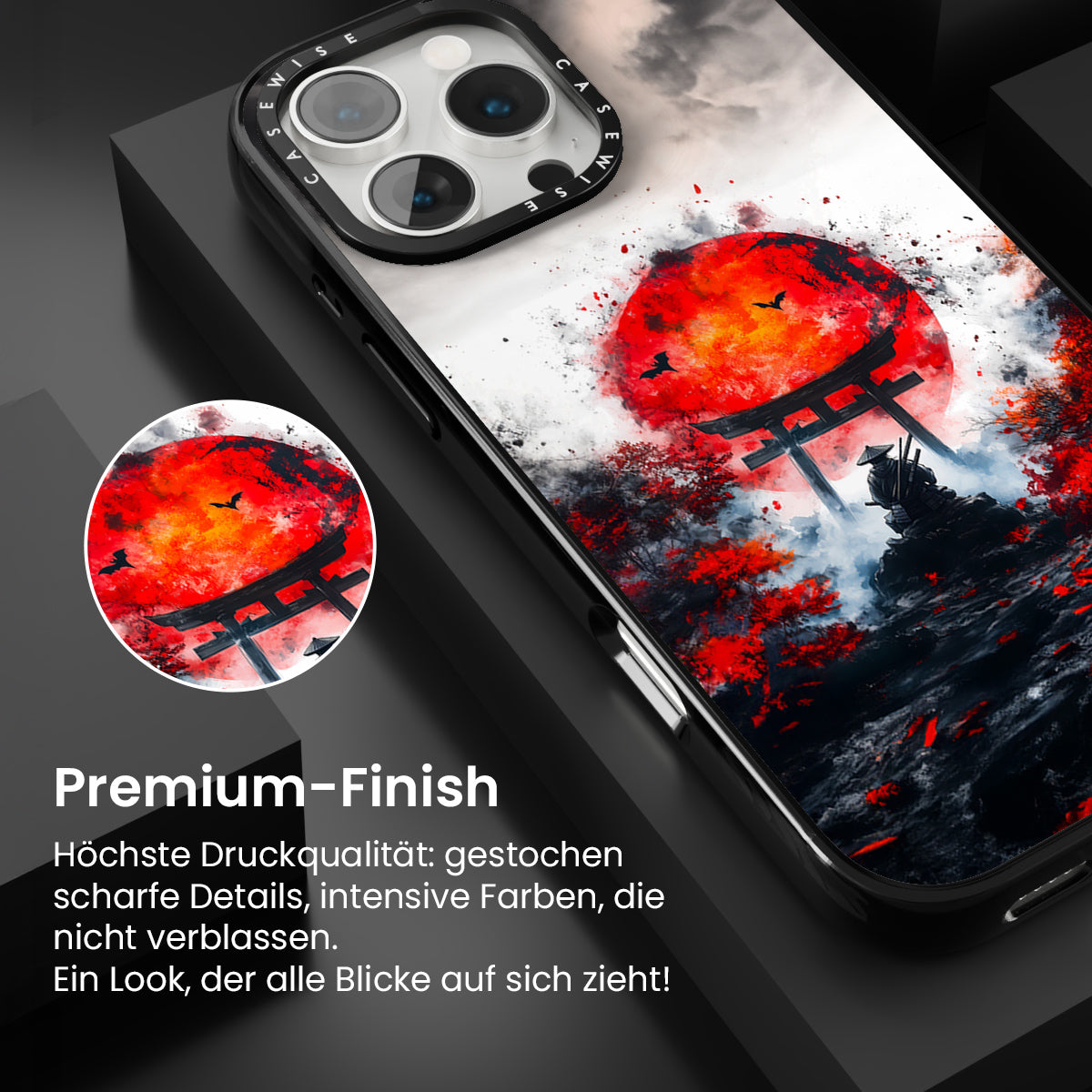 CASEWISE CASEWISE

Premium-Finish

Höchste Druckqualität: gestochen scharfe Details, intensive Farben, die nicht verblassen.
Ein Look, der alle Blicke auf sich zieht!