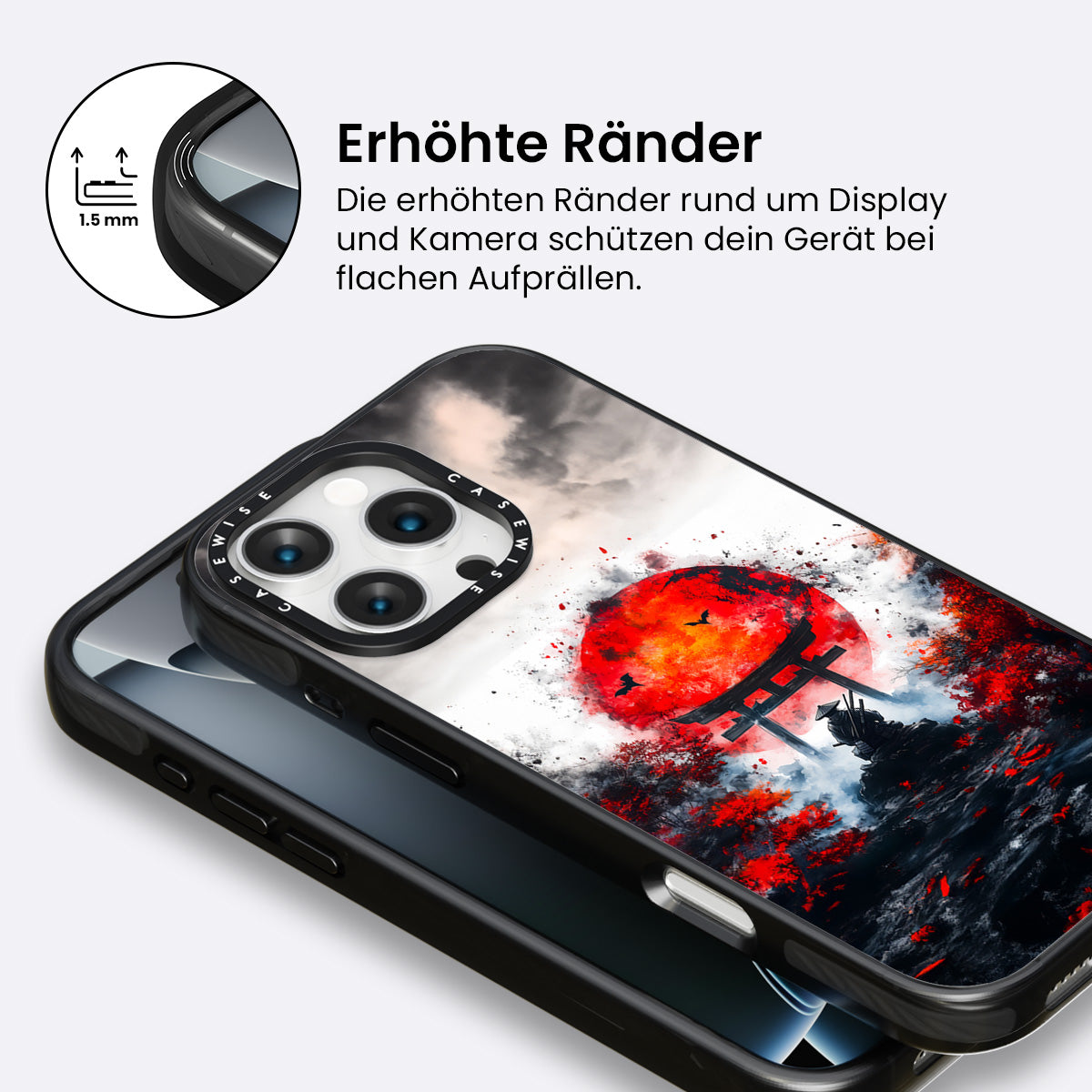 1.5 mm

Erhöhte Ränder

Die erhöhten Ränder rund um Display und Kamera schützen dein Gerät bei flachen Aufprällen.

CASEWISE CASEWISE