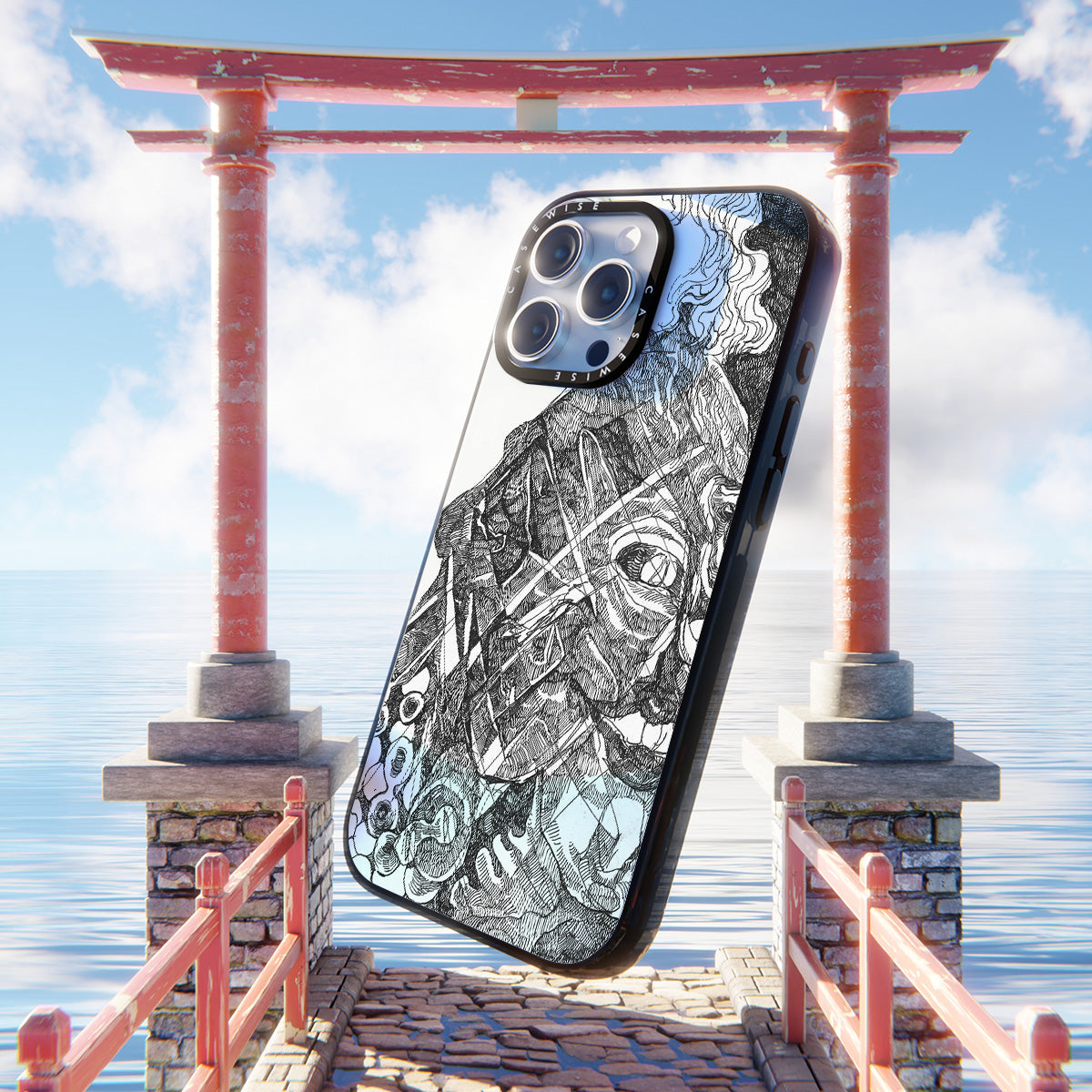 CASEWISE CASEWISE