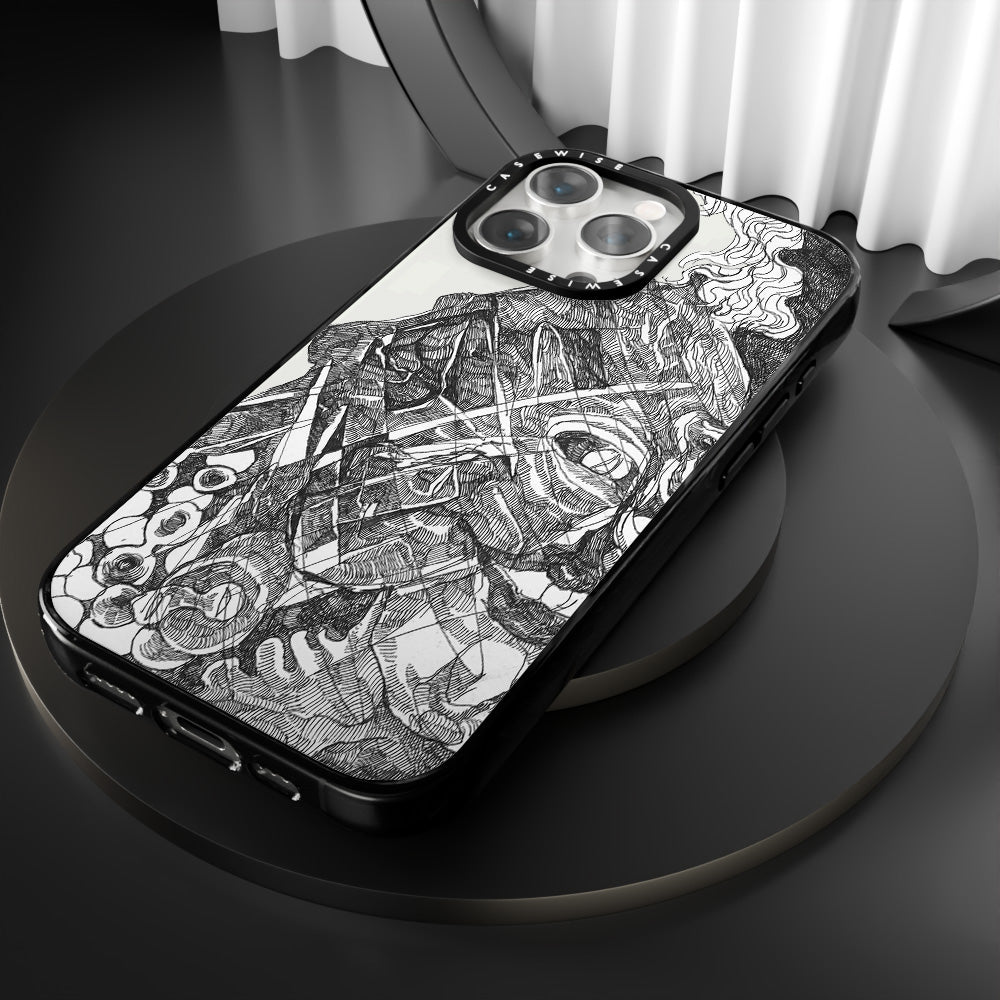 CASEWISE CASEWISE