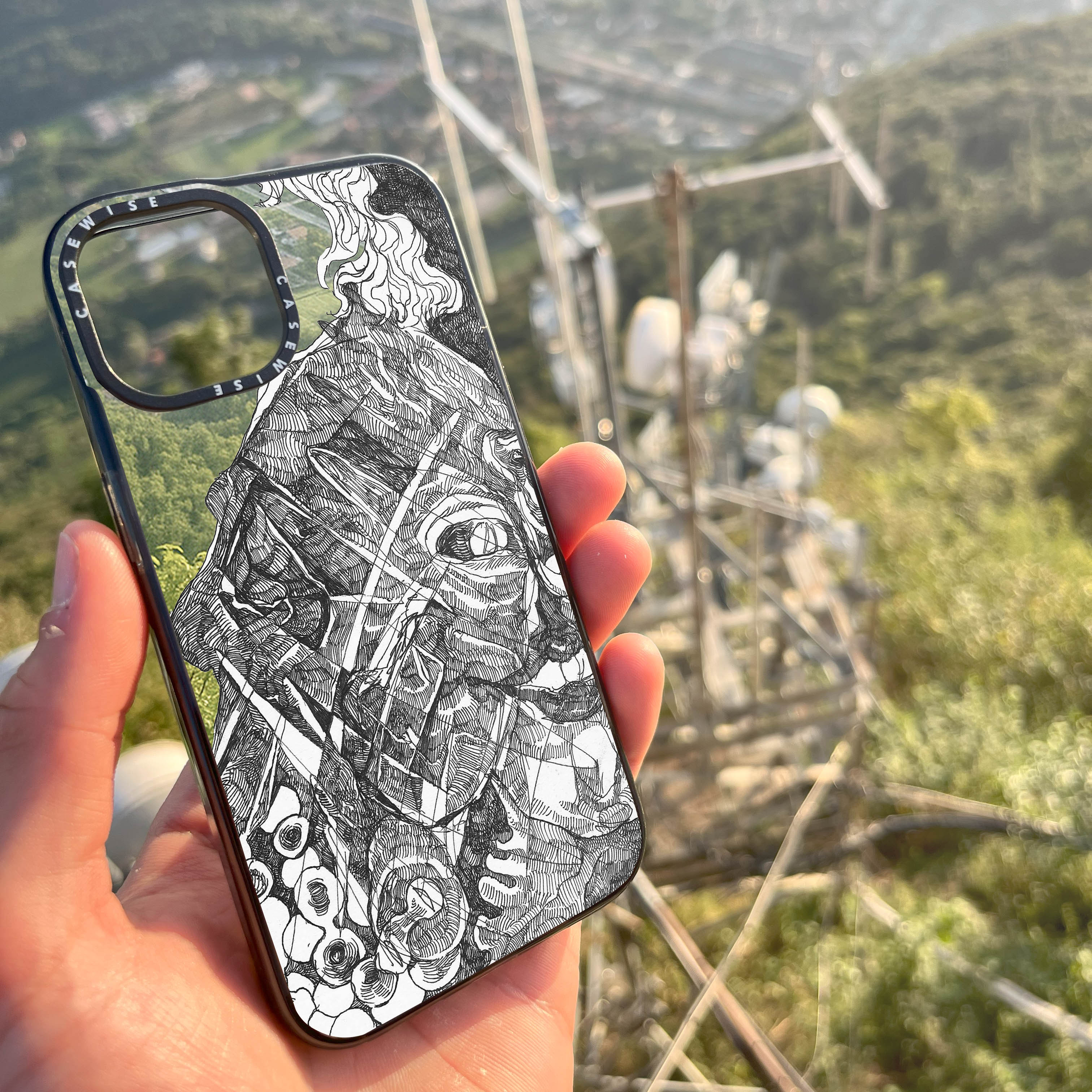 CASEWISE
CASEWISE