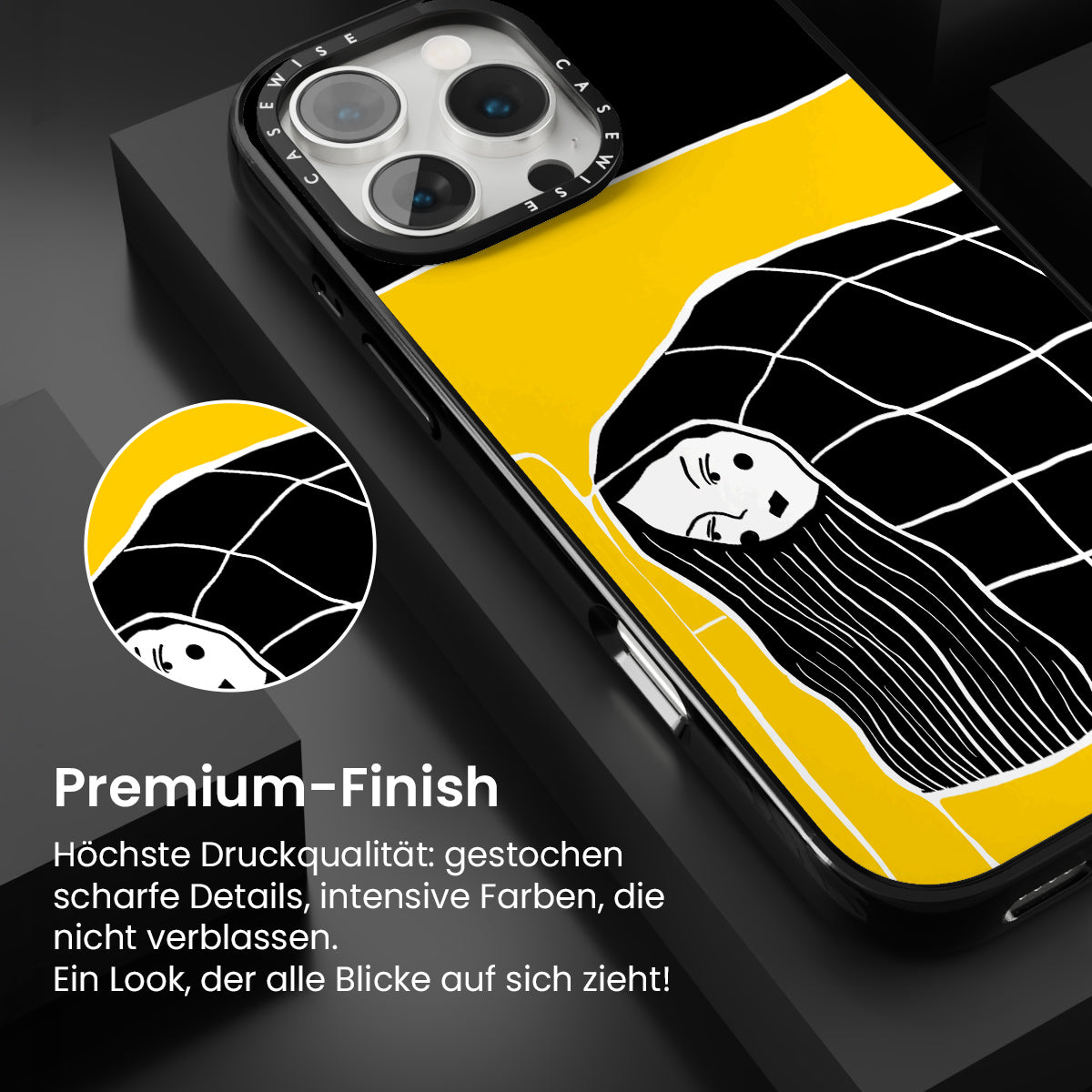 CASEWISE CASEWISE

Premium-Finish

Höchste Druckqualität: gestochen scharfe Details, intensive Farben, die nicht verblassen.
Ein Look, der alle Blicke auf sich zieht!