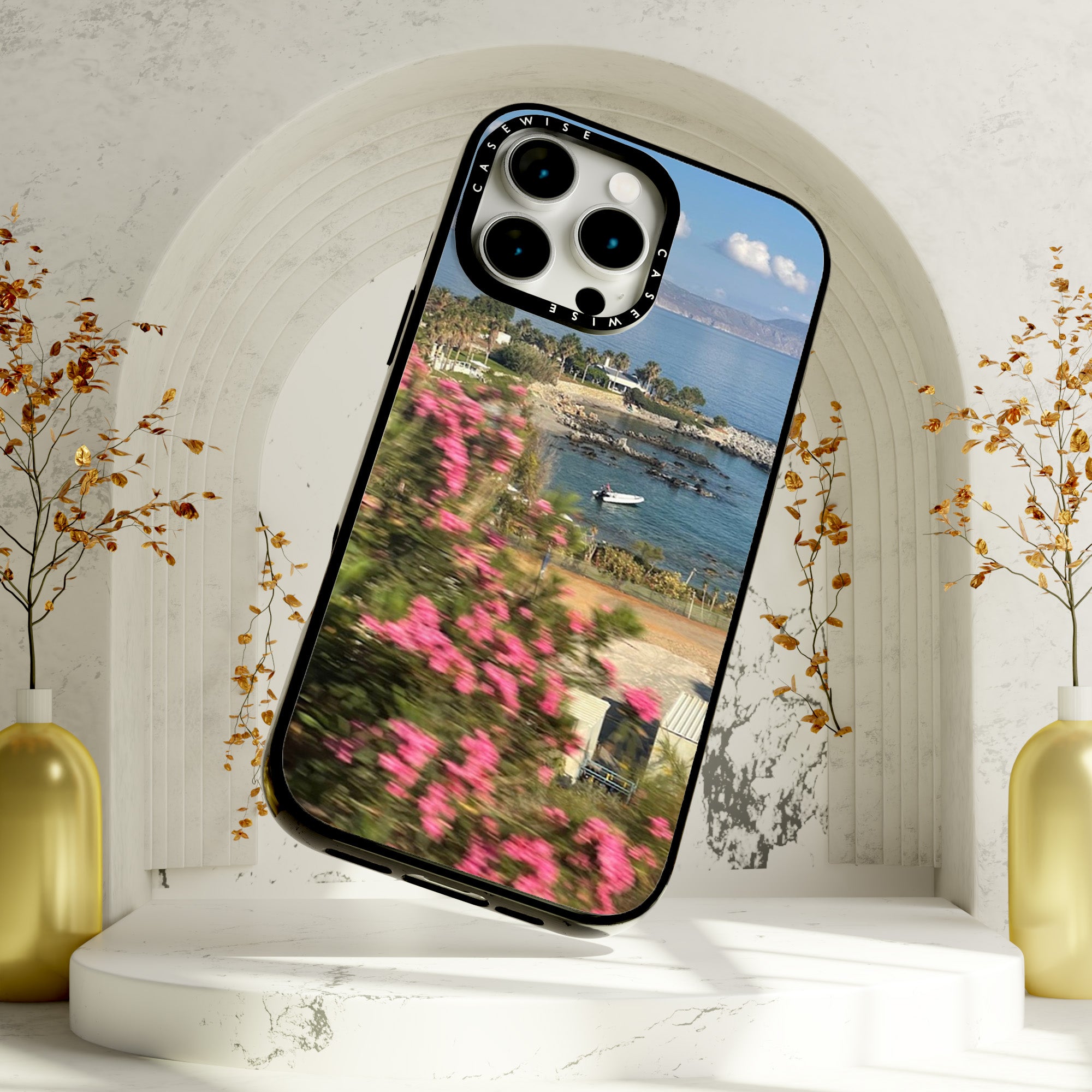 CASEWISE CASEWISE