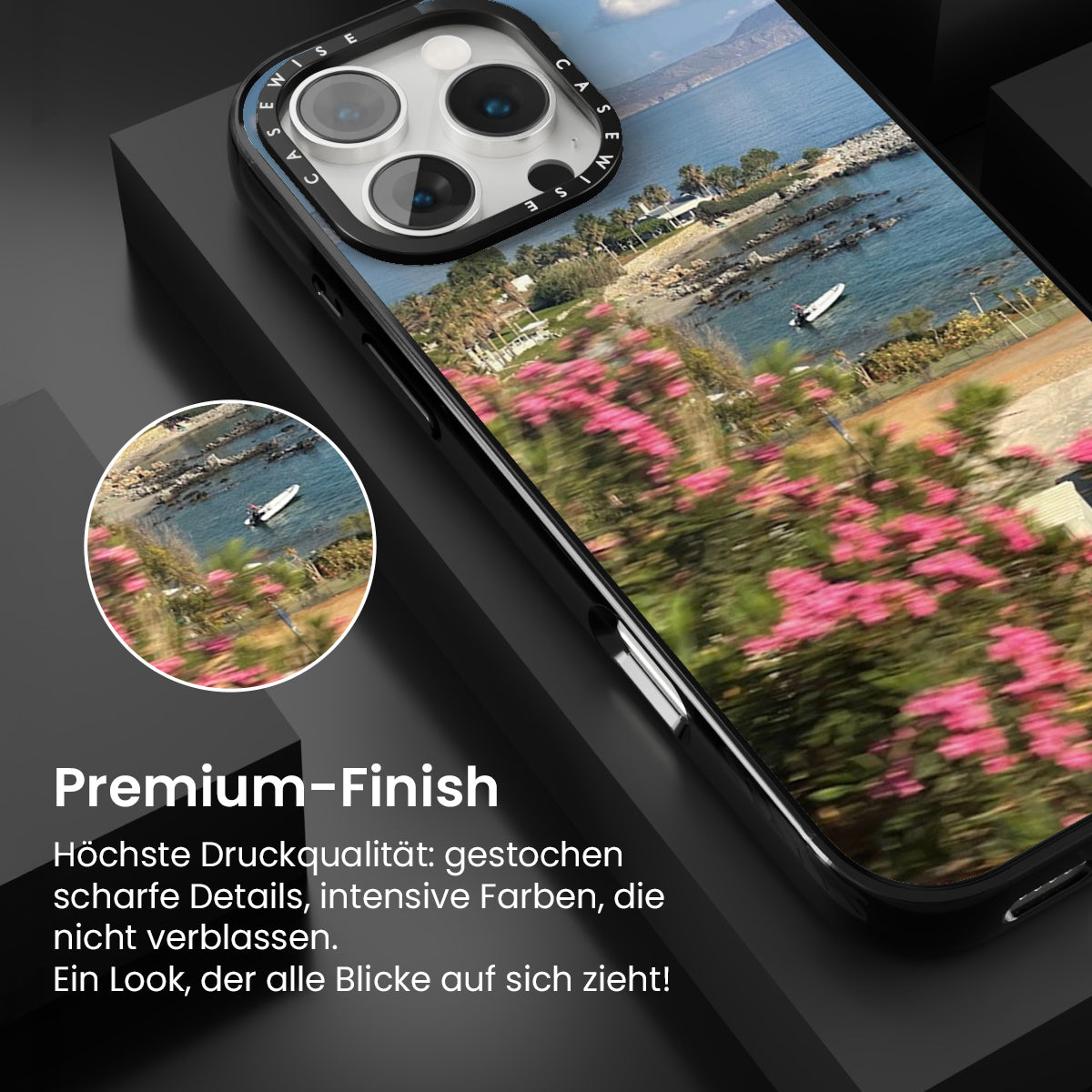 CASEWISE CASEWISE

Premium-Finish

Höchste Druckqualität: gestochen scharfe Details, intensive Farben, die nicht verblassen.
Ein Look, der alle Blicke auf sich zieht!