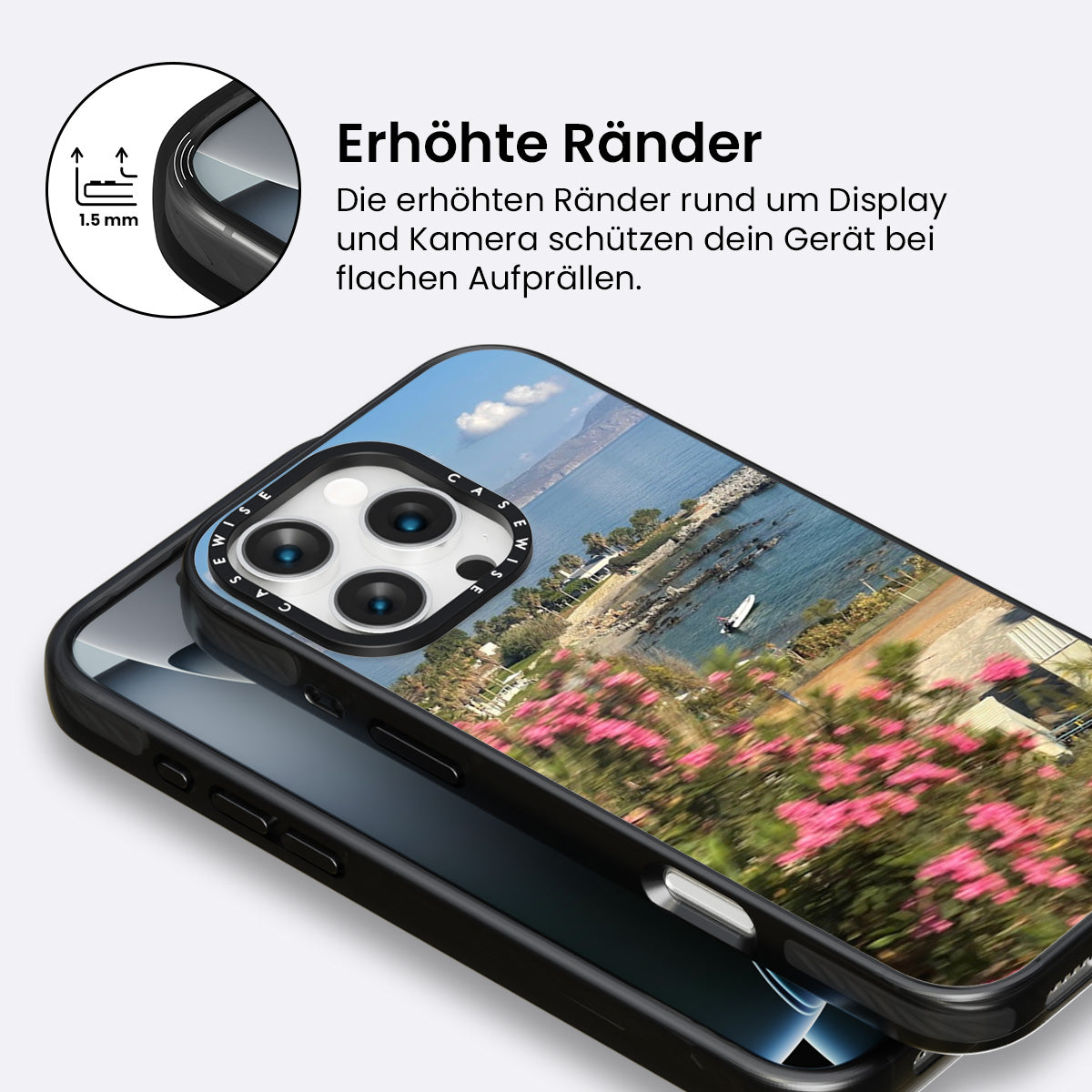 1.5 mm

Erhöhte Ränder

Die erhöhten Ränder rund um Display und Kamera schützen dein Gerät bei flachen Aufprällen.

CASEWISE CASEWISE