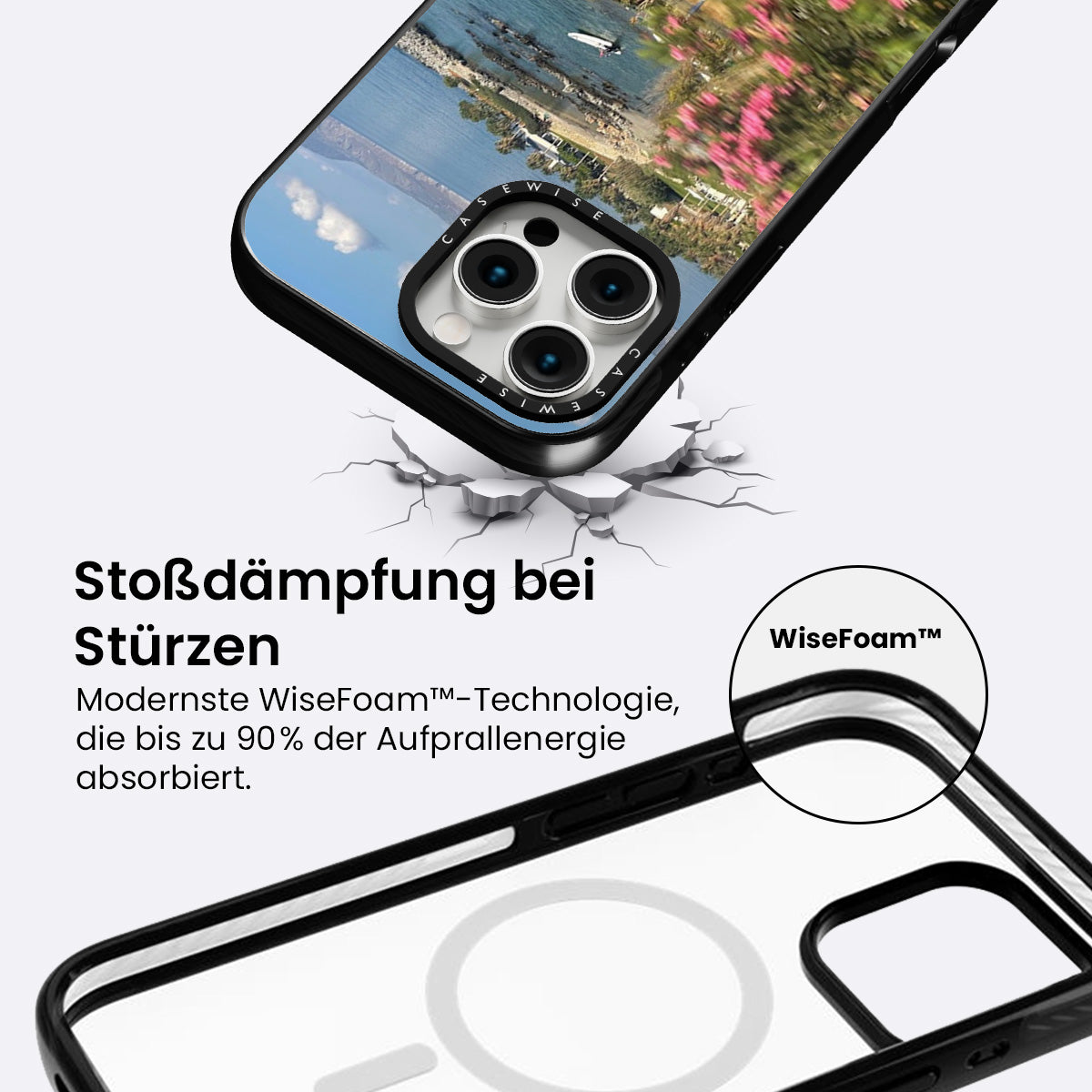 CASEWISE

CASEWISE

Stoßdämpfung bei Stürzen

Modernste WiseFoam™-Technologie, die bis zu 90% der Aufprallenergie absorbiert.

WiseFoam™