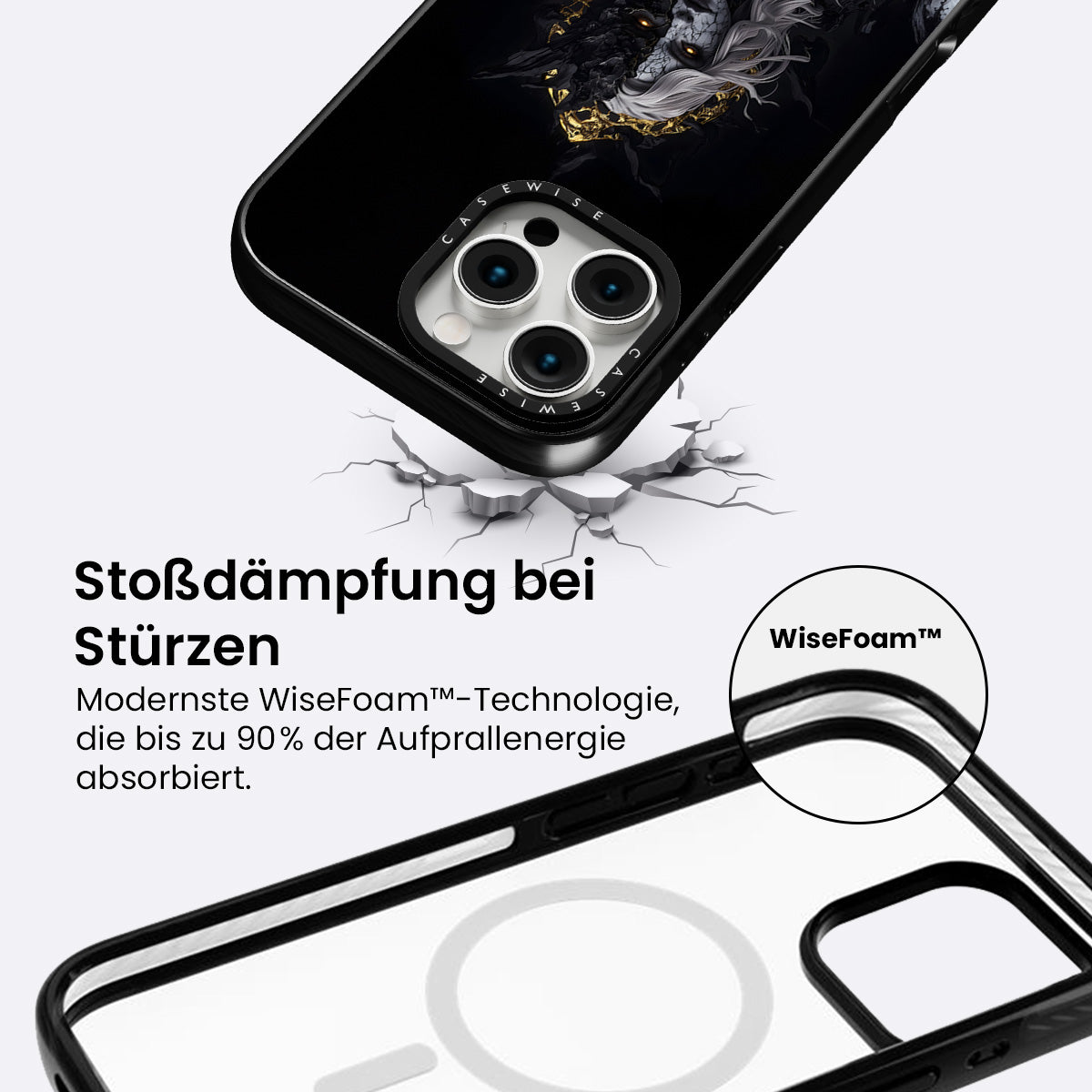 CASEWISE

CASEWISE

Stoßdämpfung bei Stürzen

Modernste WiseFoam™-Technologie, die bis zu 90% der Aufprallenergie absorbiert.

WiseFoam™