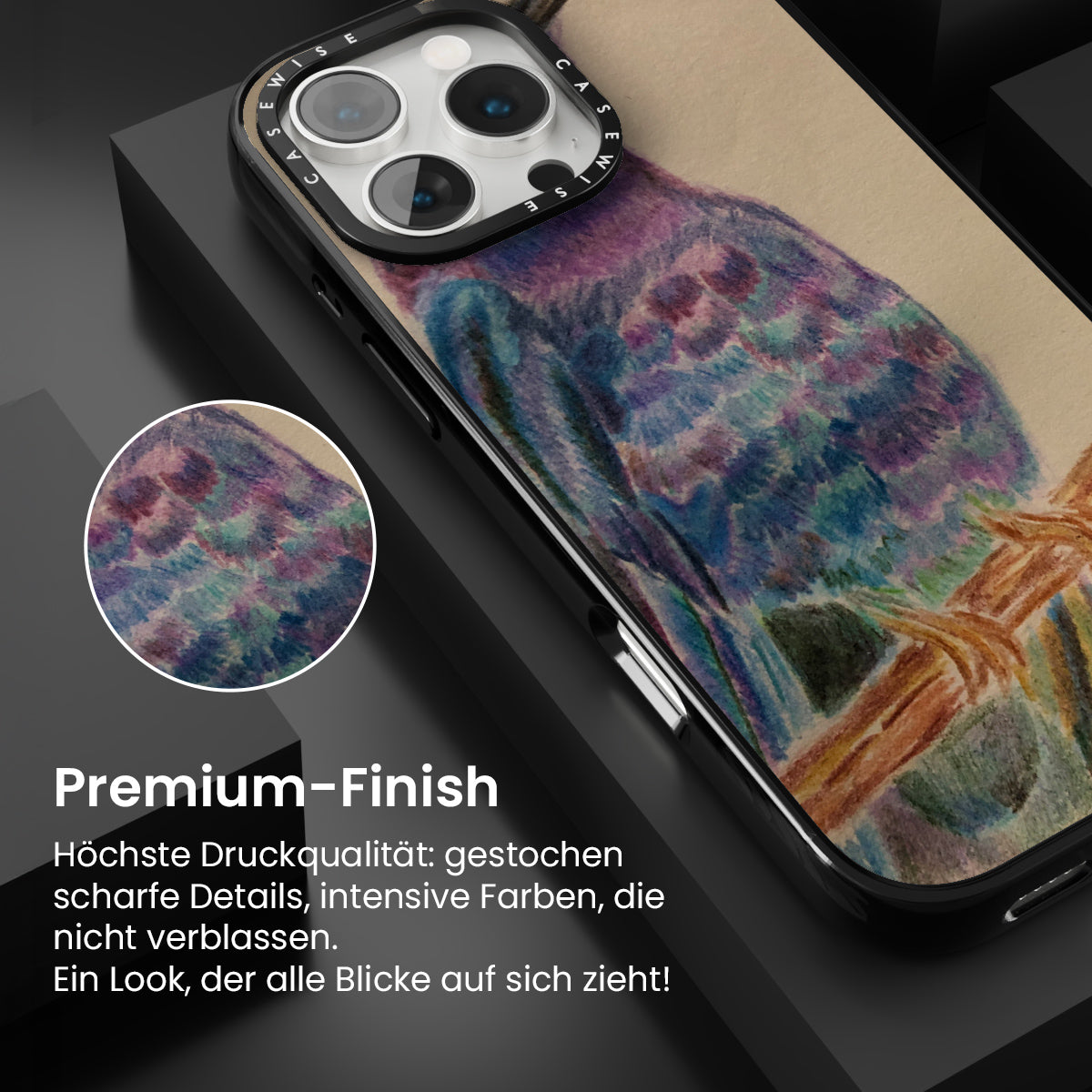 CASEWISE CASEWISE

Premium-Finish

Höchste Druckqualität: gestochen scharfe Details, intensive Farben, die nicht verblassen.
Ein Look, der alle Blicke auf sich zieht!