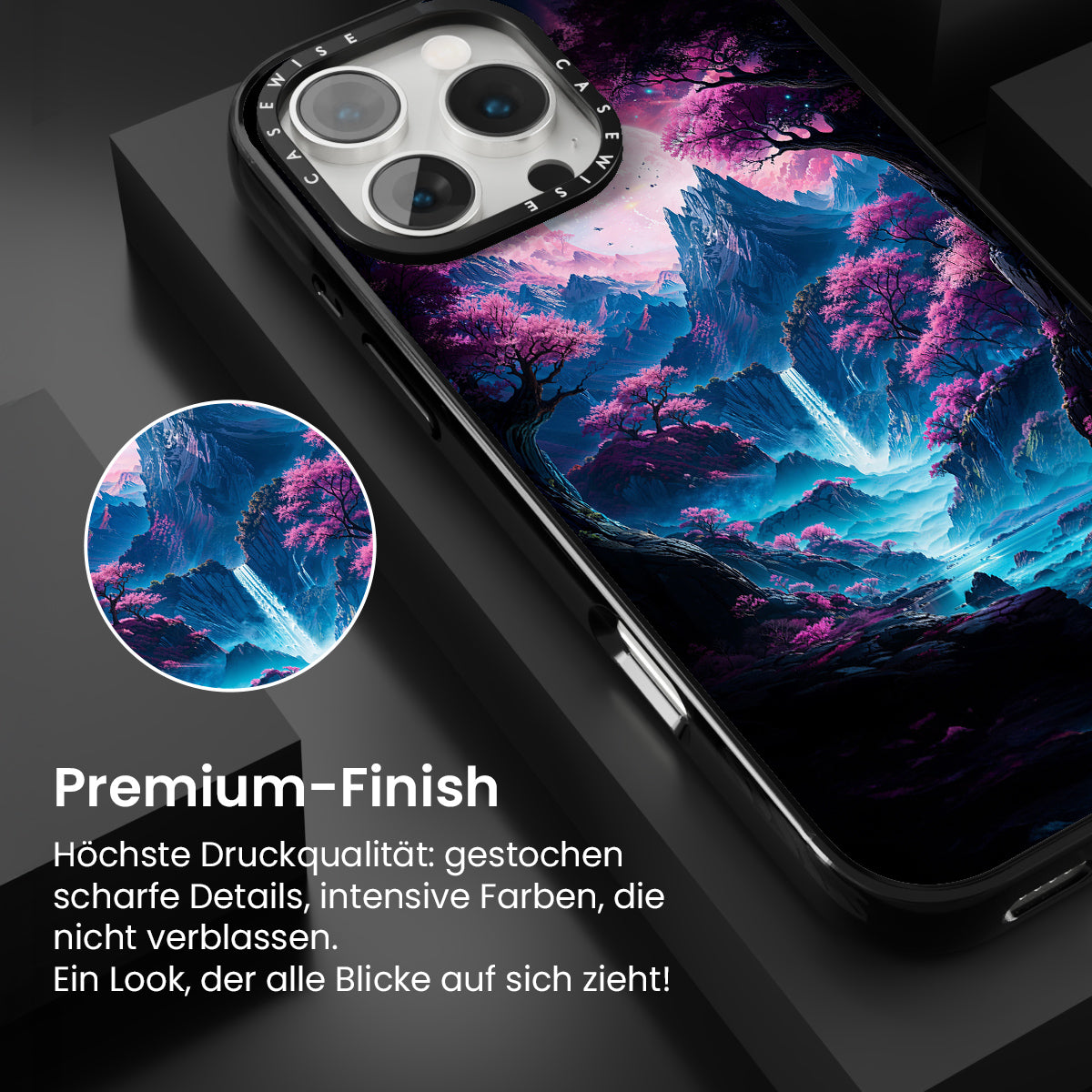 CASEWISE CASEWISE

Premium-Finish

Höchste Druckqualität: gestochen scharfe Details, intensive Farben, die nicht verblassen.
Ein Look, der alle Blicke auf sich zieht!