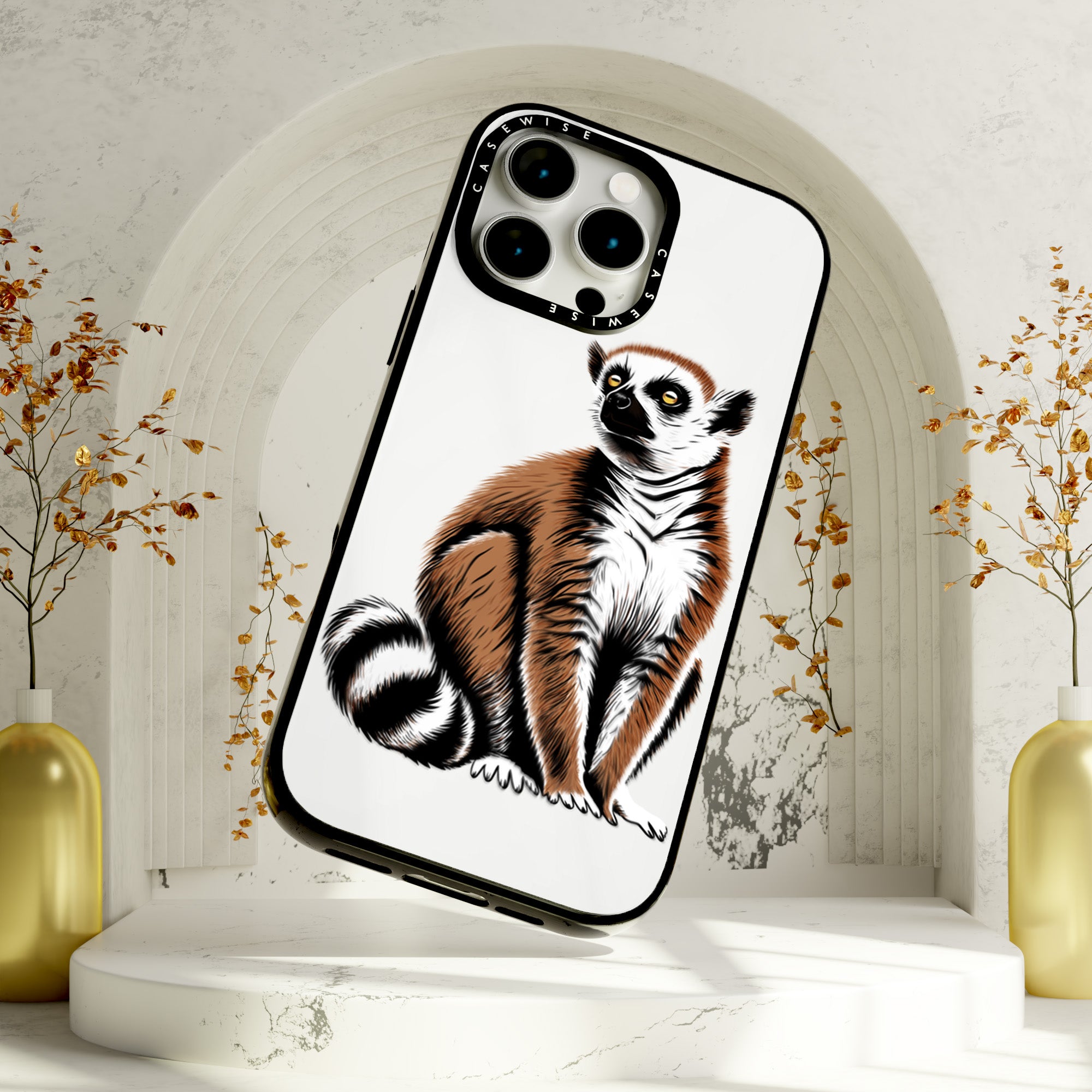 CASEWISE
CASEWISE