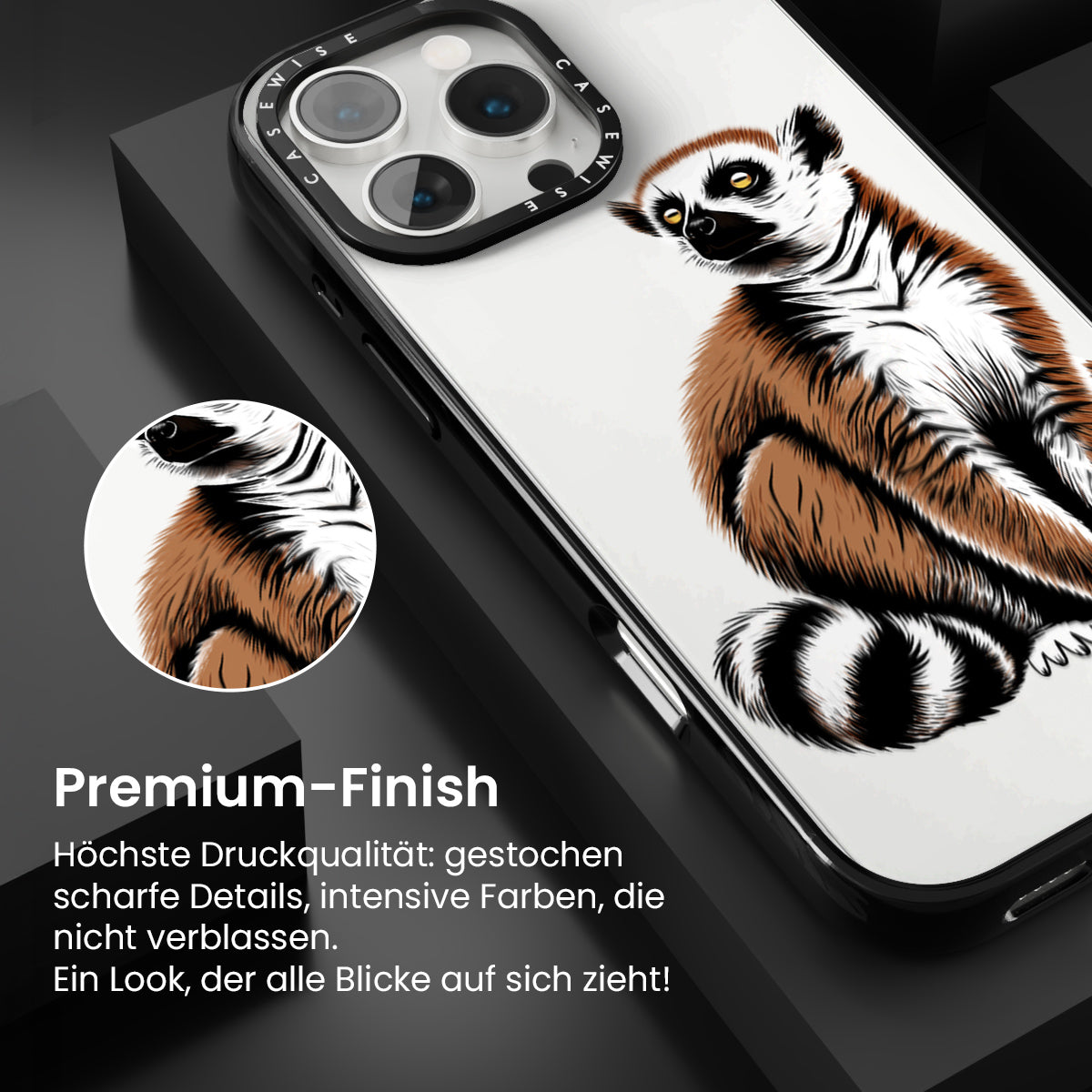 CASEWISE CASEWISE

Premium-Finish

Höchste Druckqualität: gestochen scharfe Details, intensive Farben, die nicht verblassen.
Ein Look, der alle Blicke auf sich zieht!