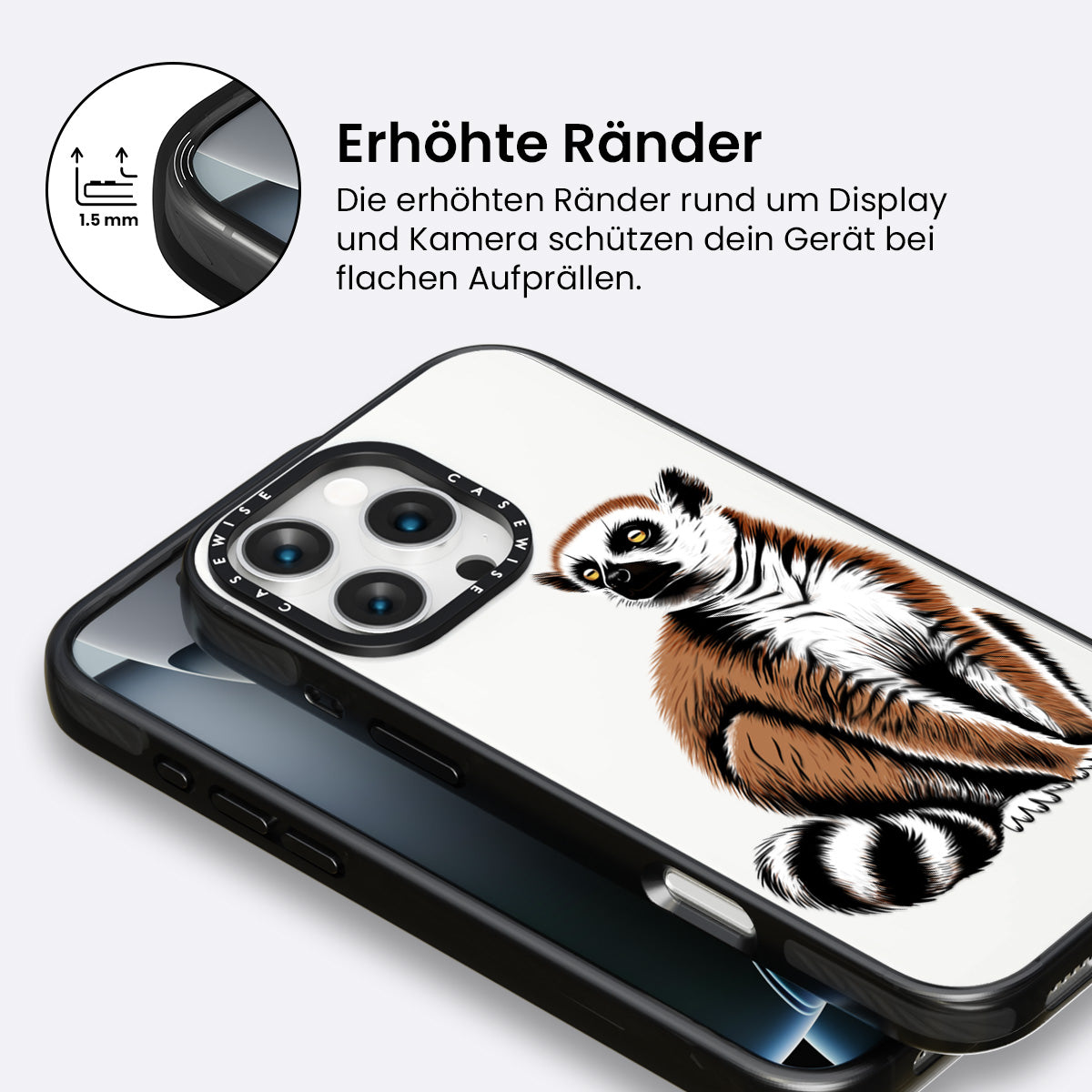 1.5 mm

Erhöhte Ränder

Die erhöhten Ränder rund um Display und Kamera schützen dein Gerät bei flachen Aufprällen.

CASEWISE

CASEWISE