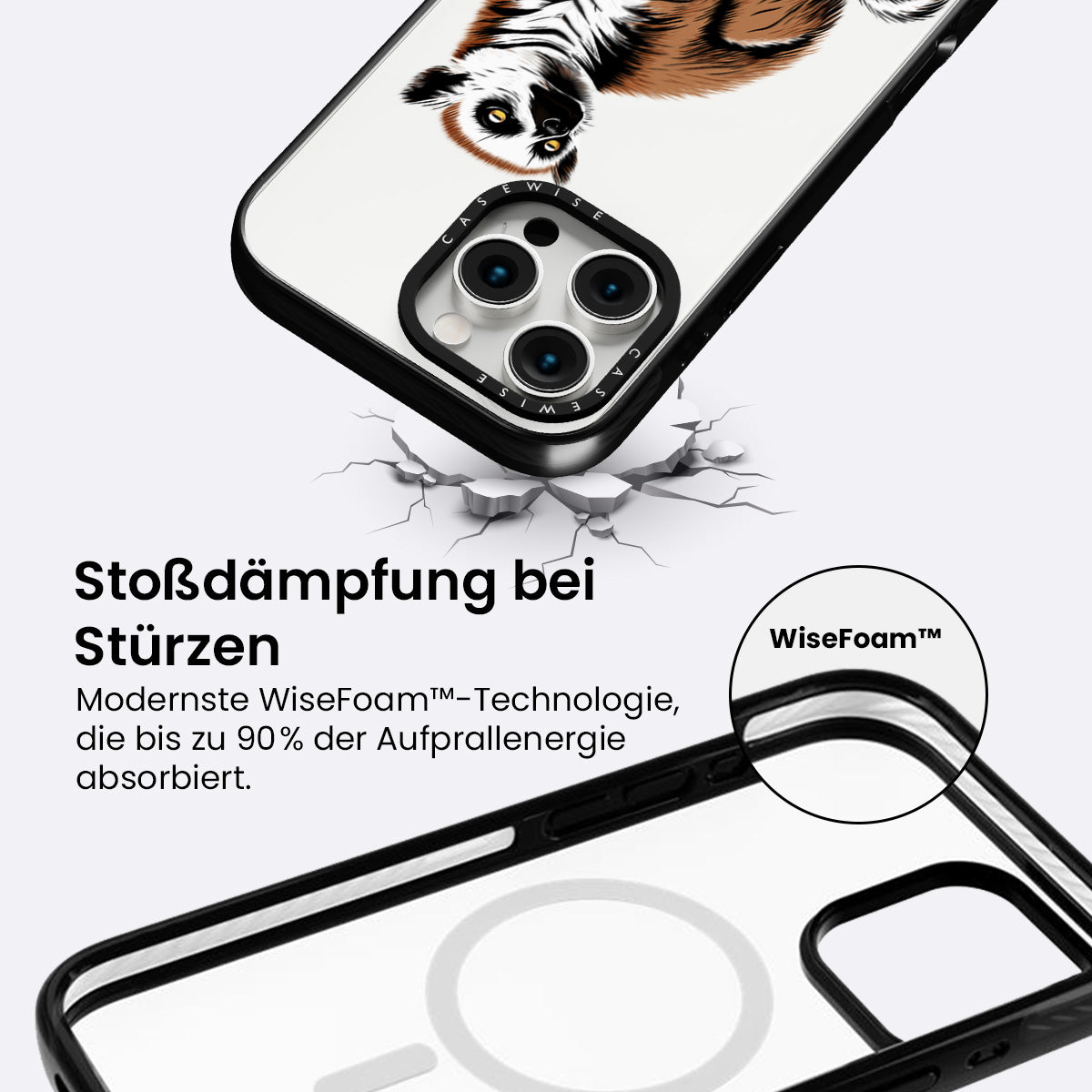 CASEWISE

CASEWISE

Stoßdämpfung bei Stürzen

Modernste WiseFoam™-Technologie, die bis zu 90% der Aufprallenergie absorbiert.

WiseFoam™