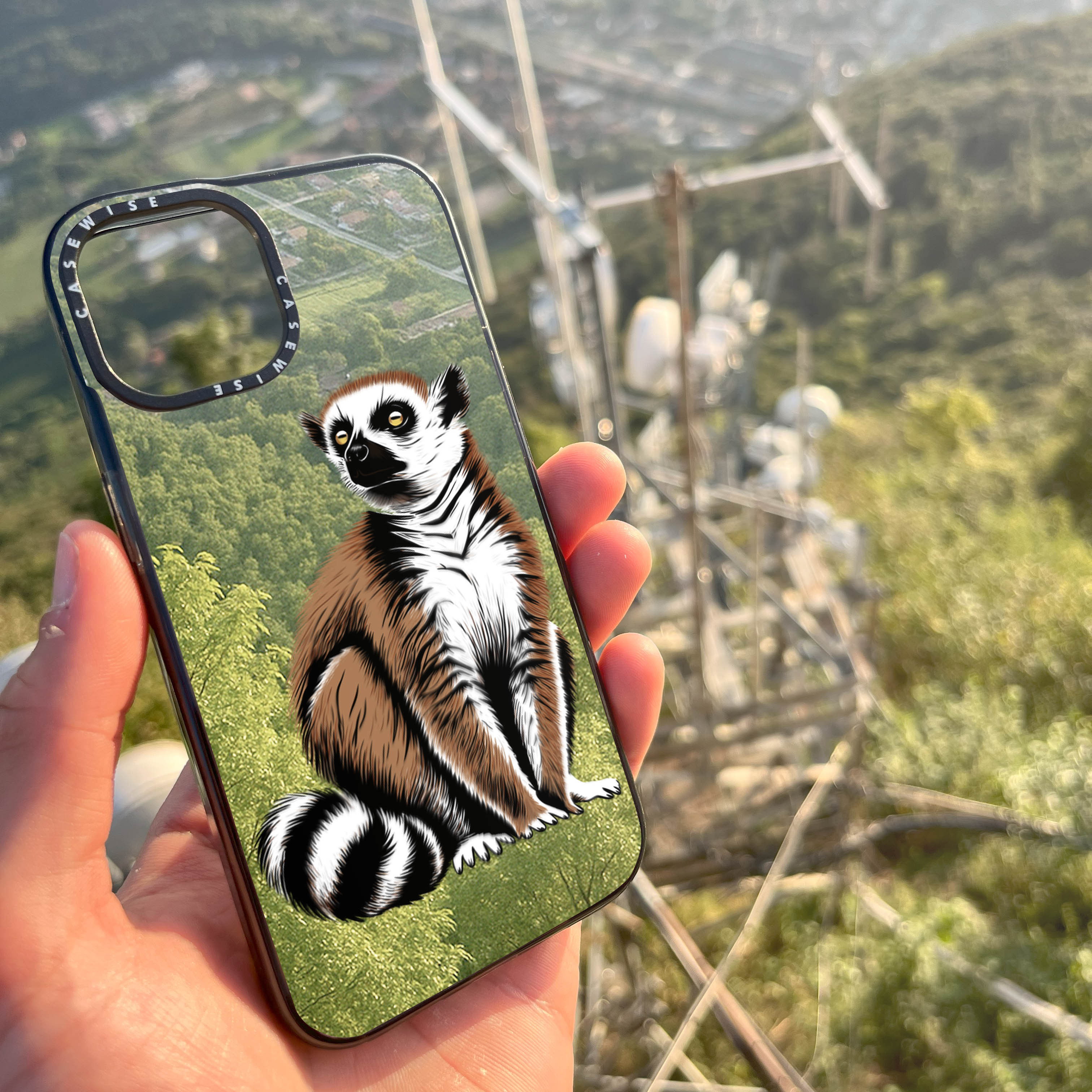 CASEWISE CASEWISE