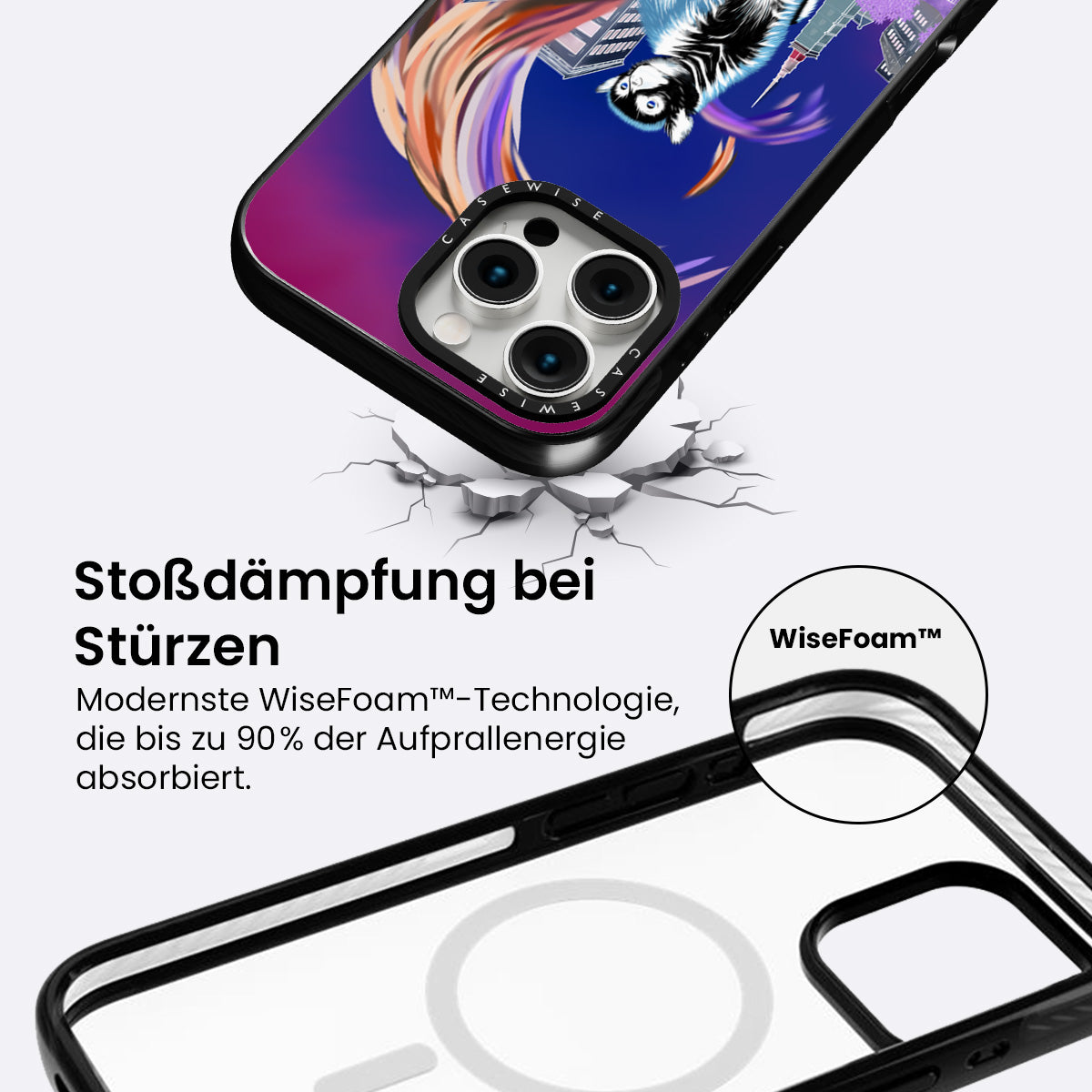 CASEWISE

CASEWISE

Stoßdämpfung bei Stürzen

Modernste WiseFoam™-Technologie, die bis zu 90% der Aufprallenergie absorbiert.

WiseFoam™