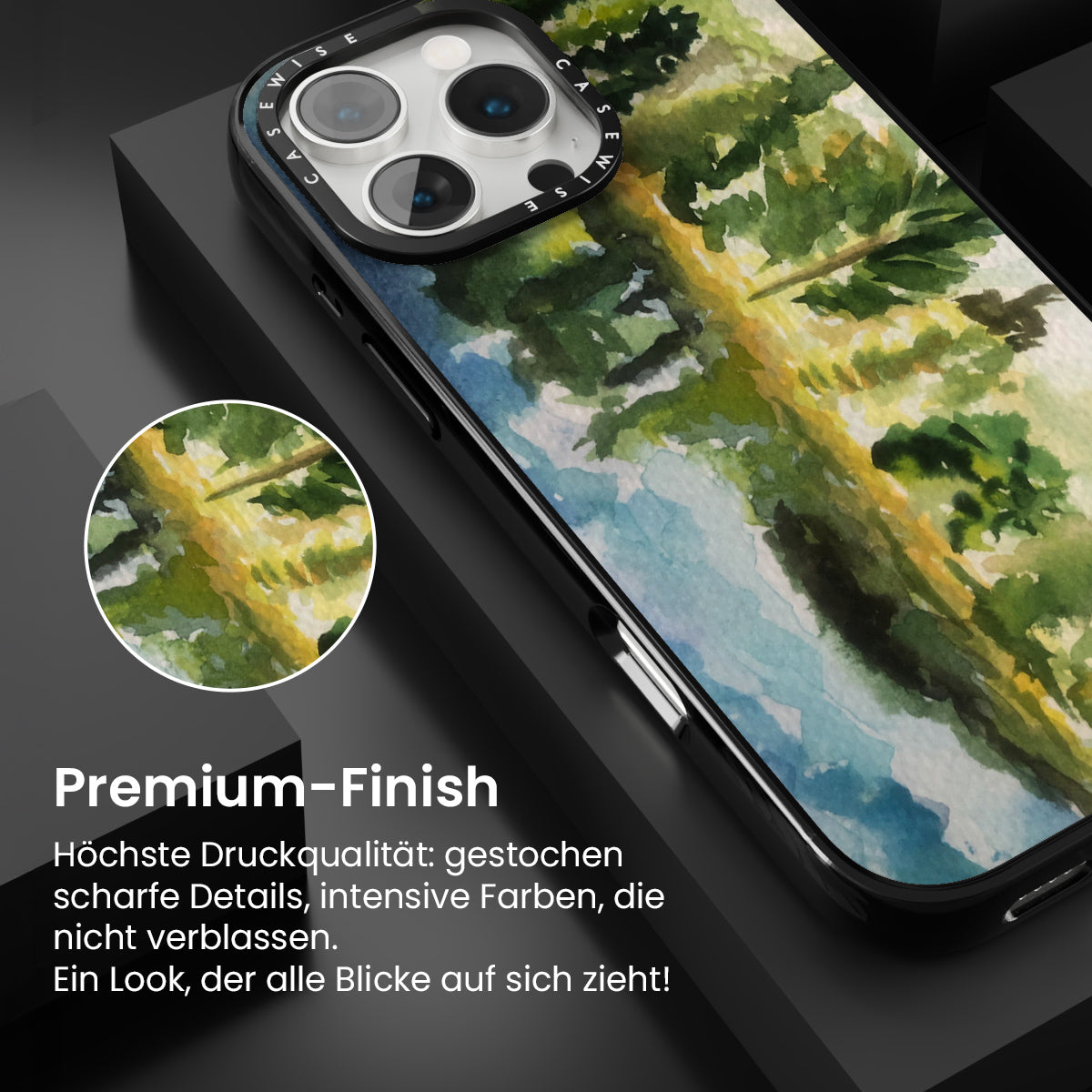 CASEWISE CASEWISE

Premium-Finish

Höchste Druckqualität: gestochen scharfe Details, intensive Farben, die nicht verblassen.
Ein Look, der alle Blicke auf sich zieht!