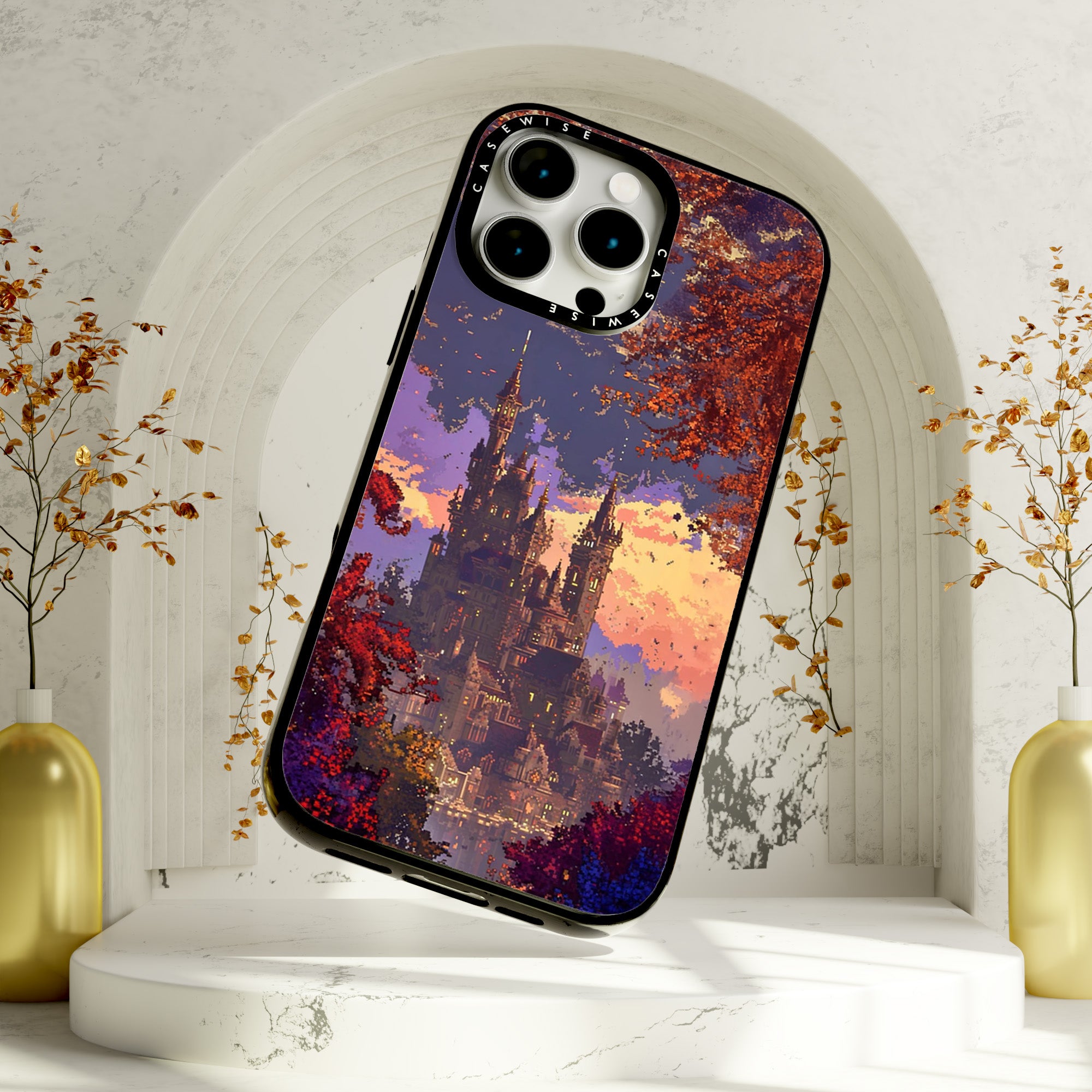 CASEWISE
CASEWISE