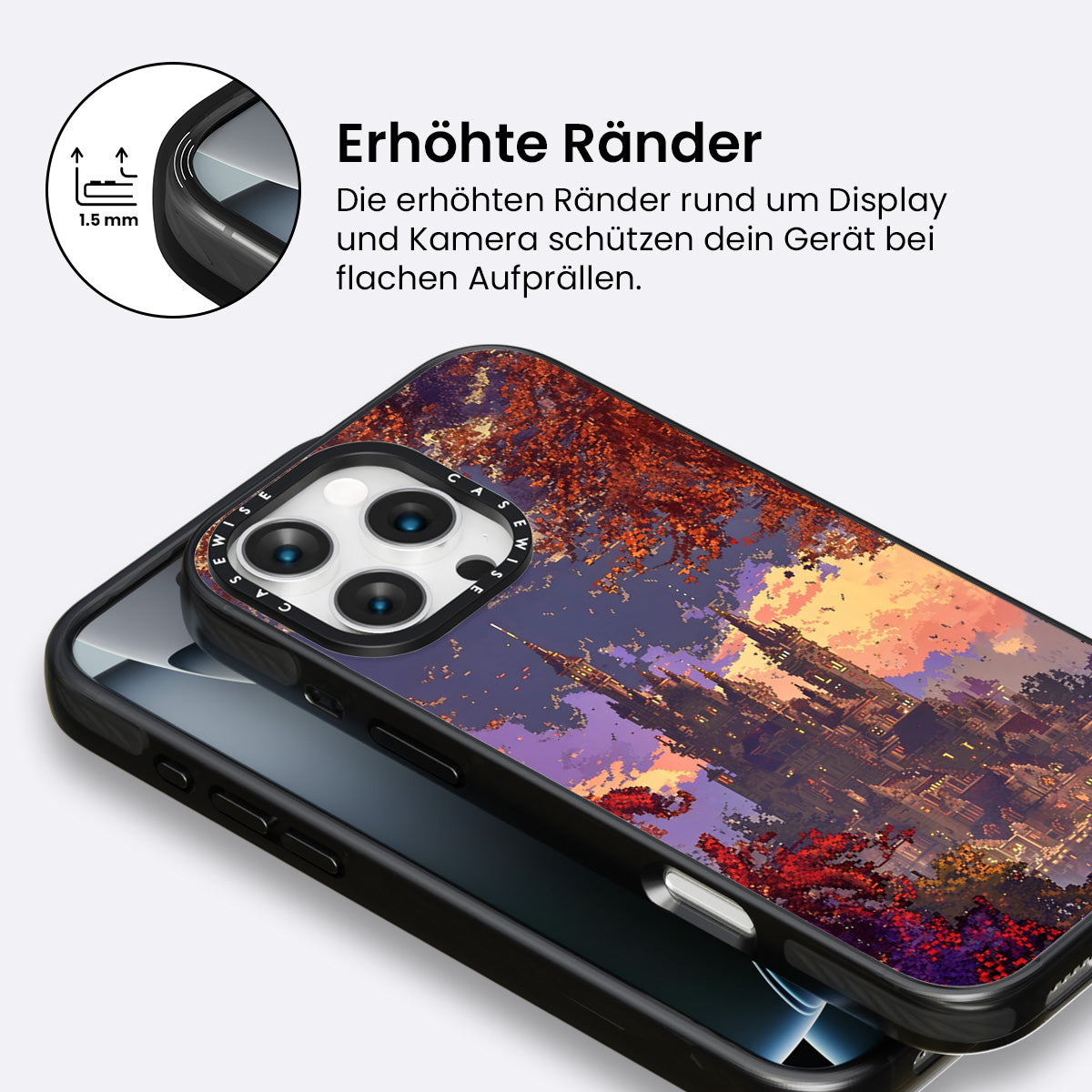 1.5 mm

Erhöhte Ränder

Die erhöhten Ränder rund um Display und Kamera schützen dein Gerät bei flachen Aufprällen.

CASEWISE CASEWISE