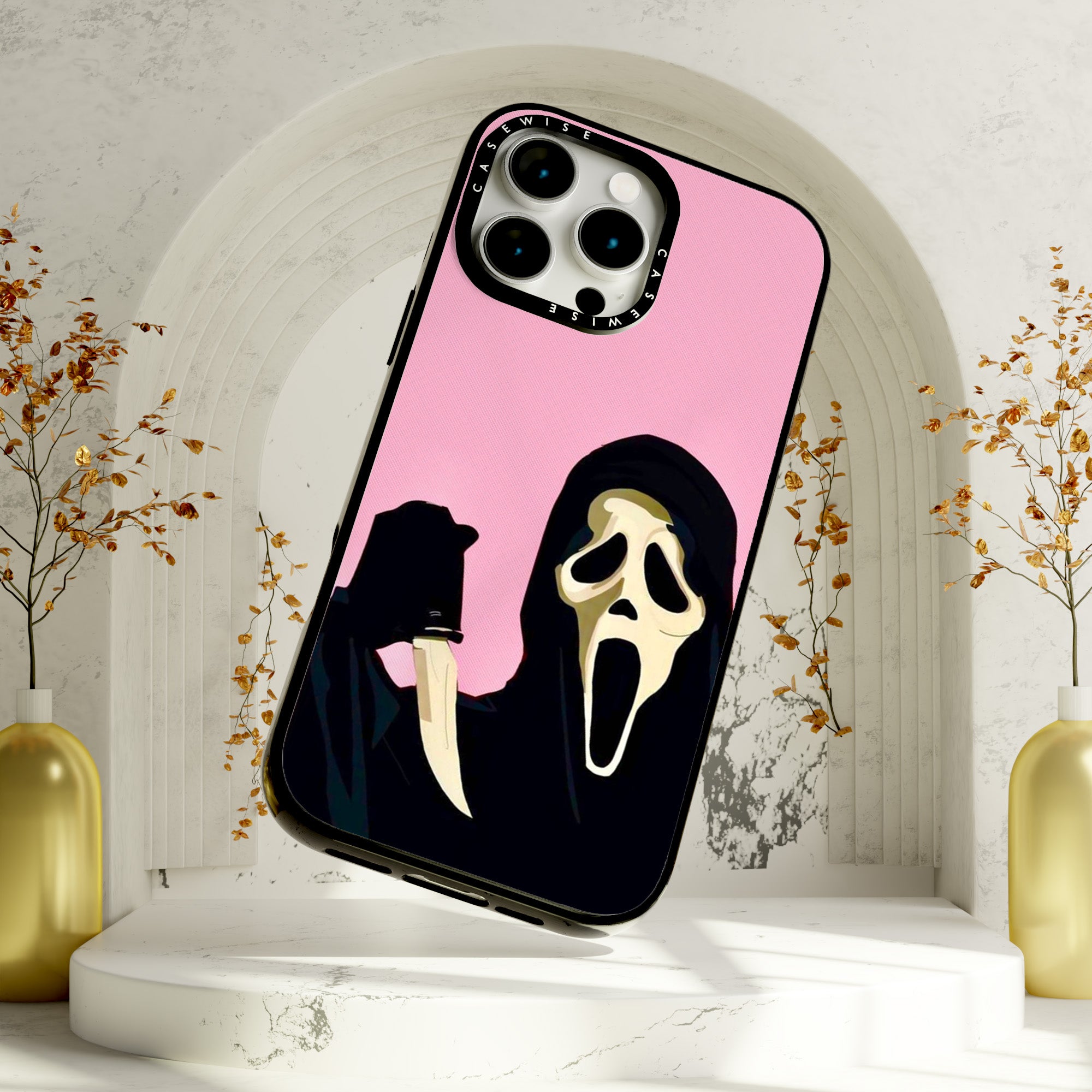 CASEWISE
CASEWISE