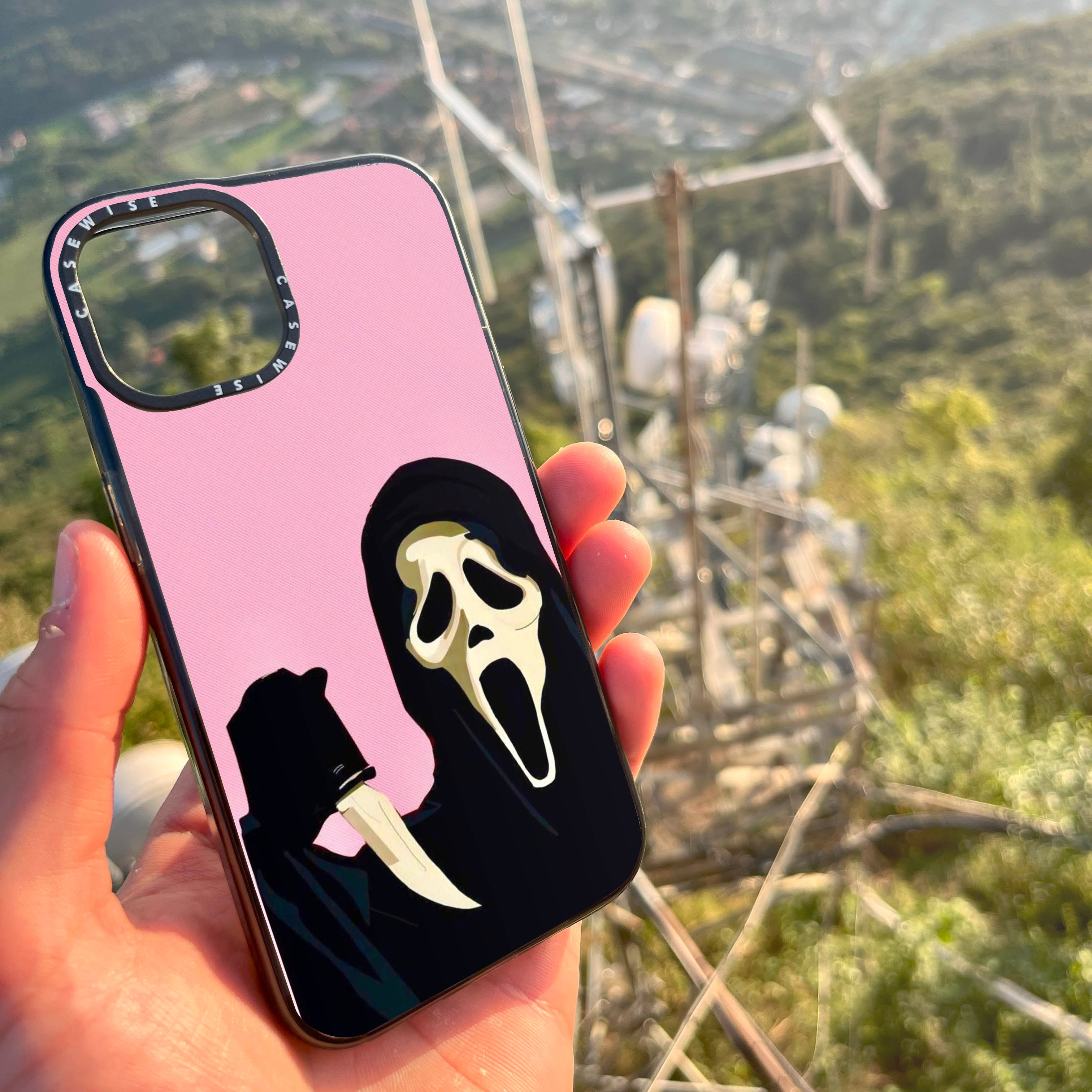 CASEWISE CASEWISE