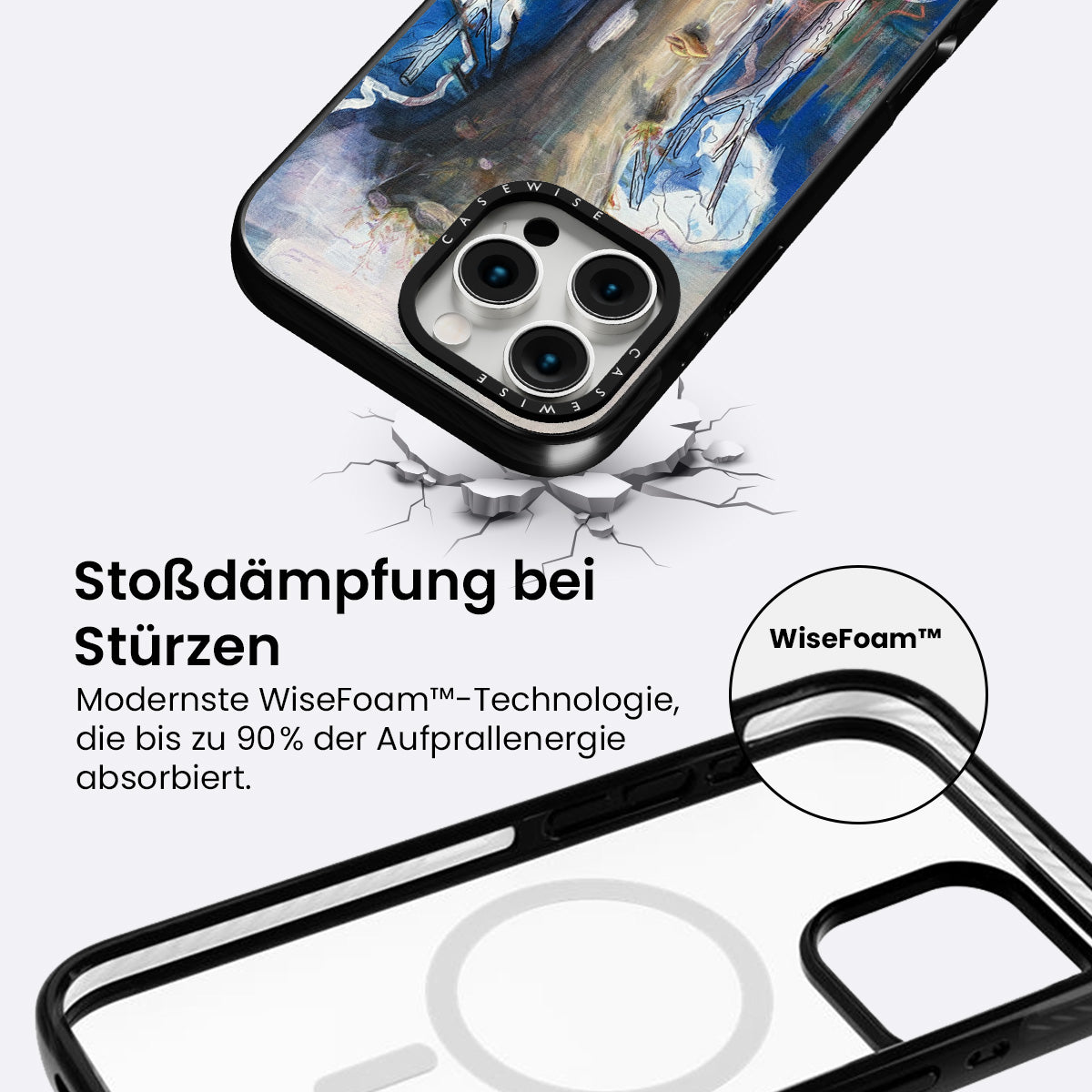 CASEWISE

CASEWISE

Stoßdämpfung bei Stürzen

Modernste WiseFoam™-Technologie, die bis zu 90% der Aufprallenergie absorbiert.

WiseFoam™