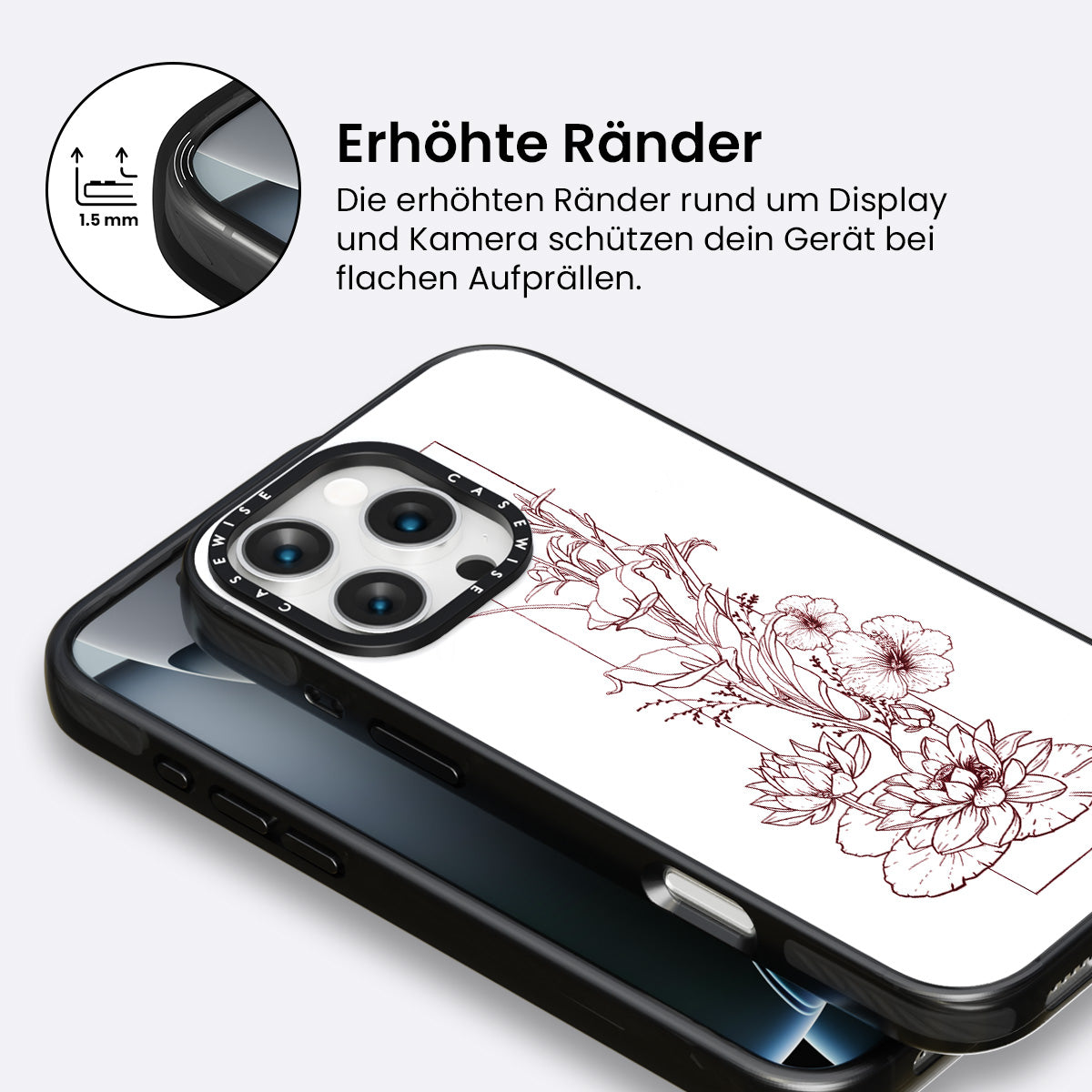 1.5 mm

Erhöhte Ränder

Die erhöhten Ränder rund um Display und Kamera schützen dein Gerät bei flachen Aufprällen.

CASEWISE CASEWISE