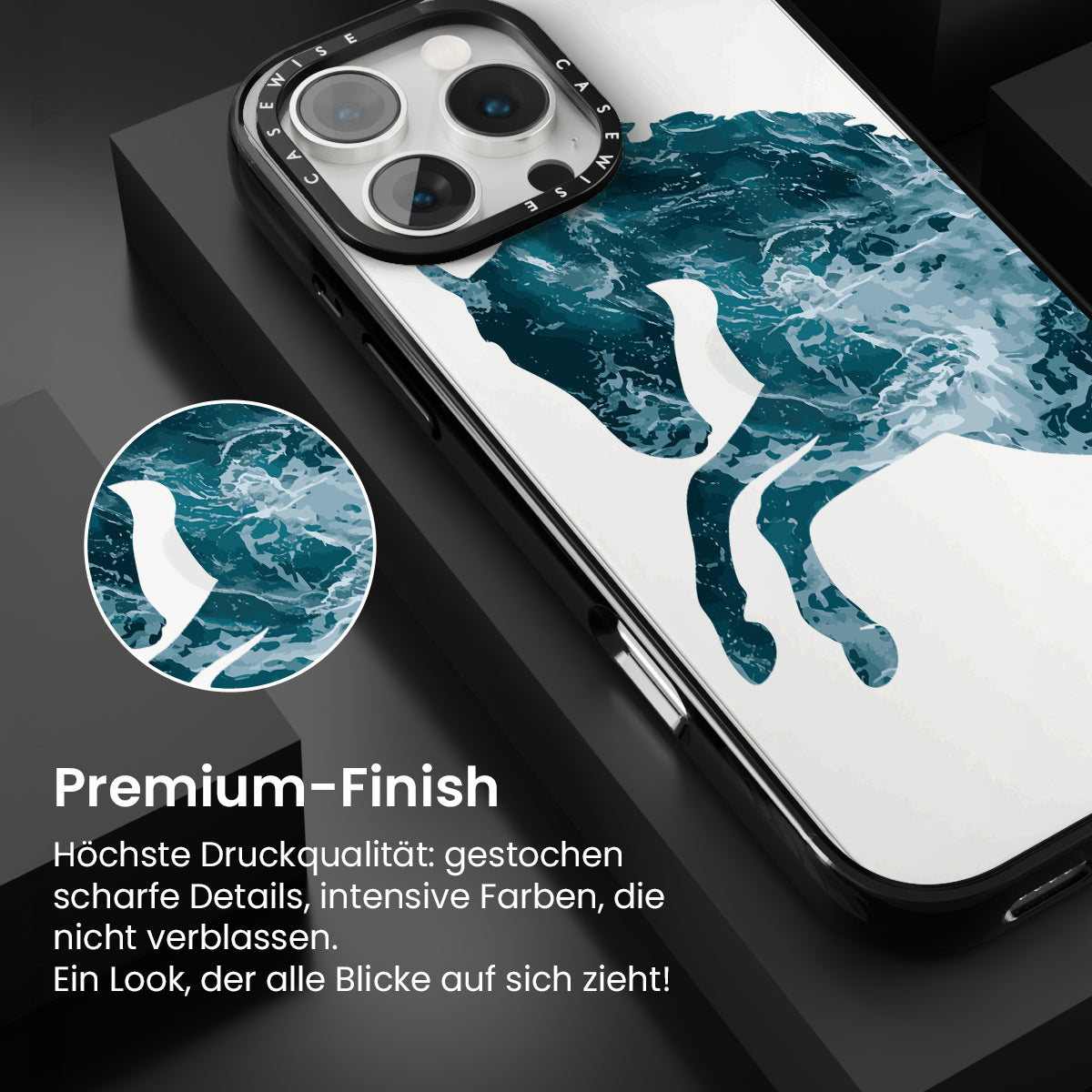 CASEWISE CASEWISE

Premium-Finish

Höchste Druckqualität: gestochen scharfe Details, intensive Farben, die nicht verblassen.
Ein Look, der alle Blicke auf sich zieht!