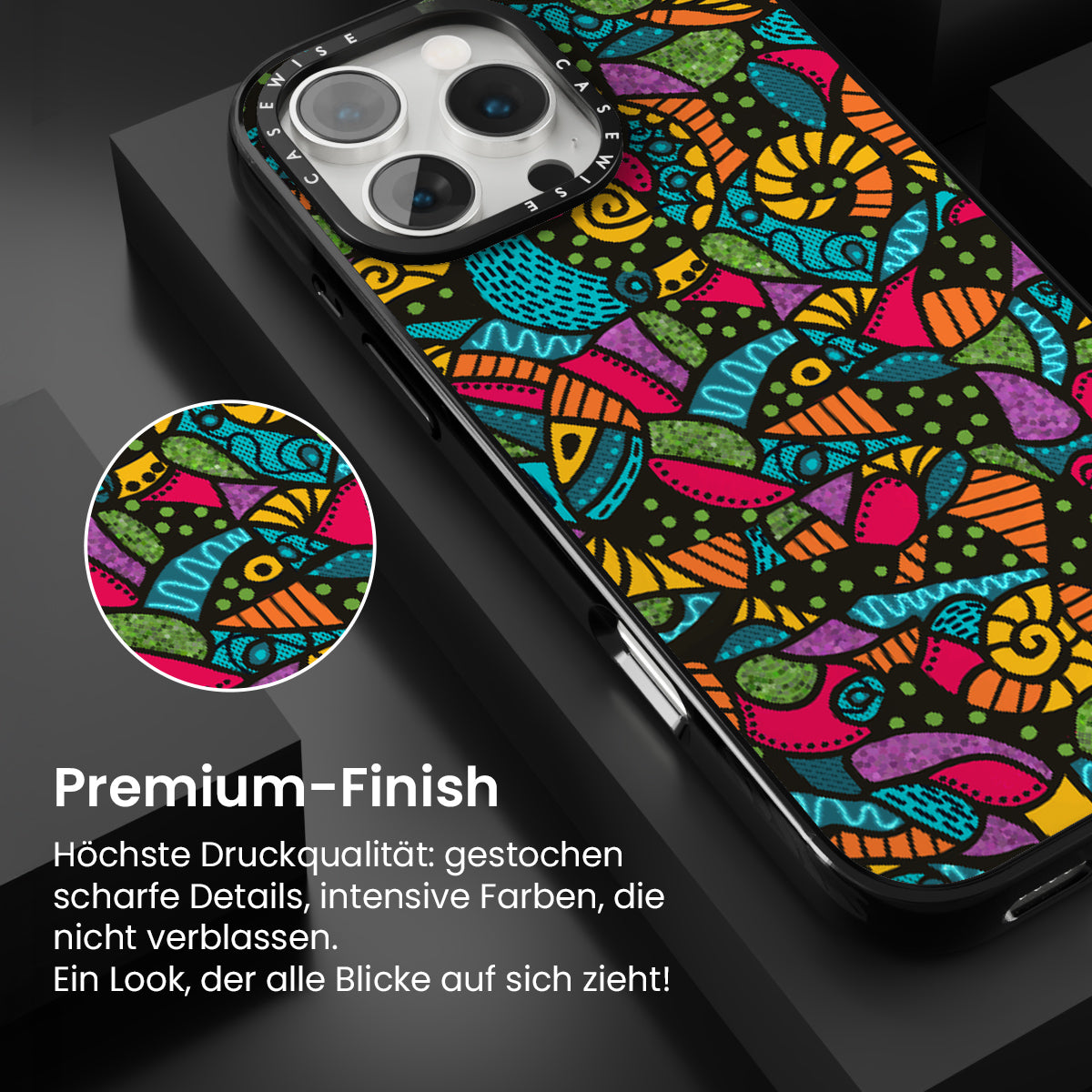 CASEWISE CASEWISE

Premium-Finish

Höchste Druckqualität: gestochen scharfe Details, intensive Farben, die nicht verblassen.
Ein Look, der alle Blicke auf sich zieht!