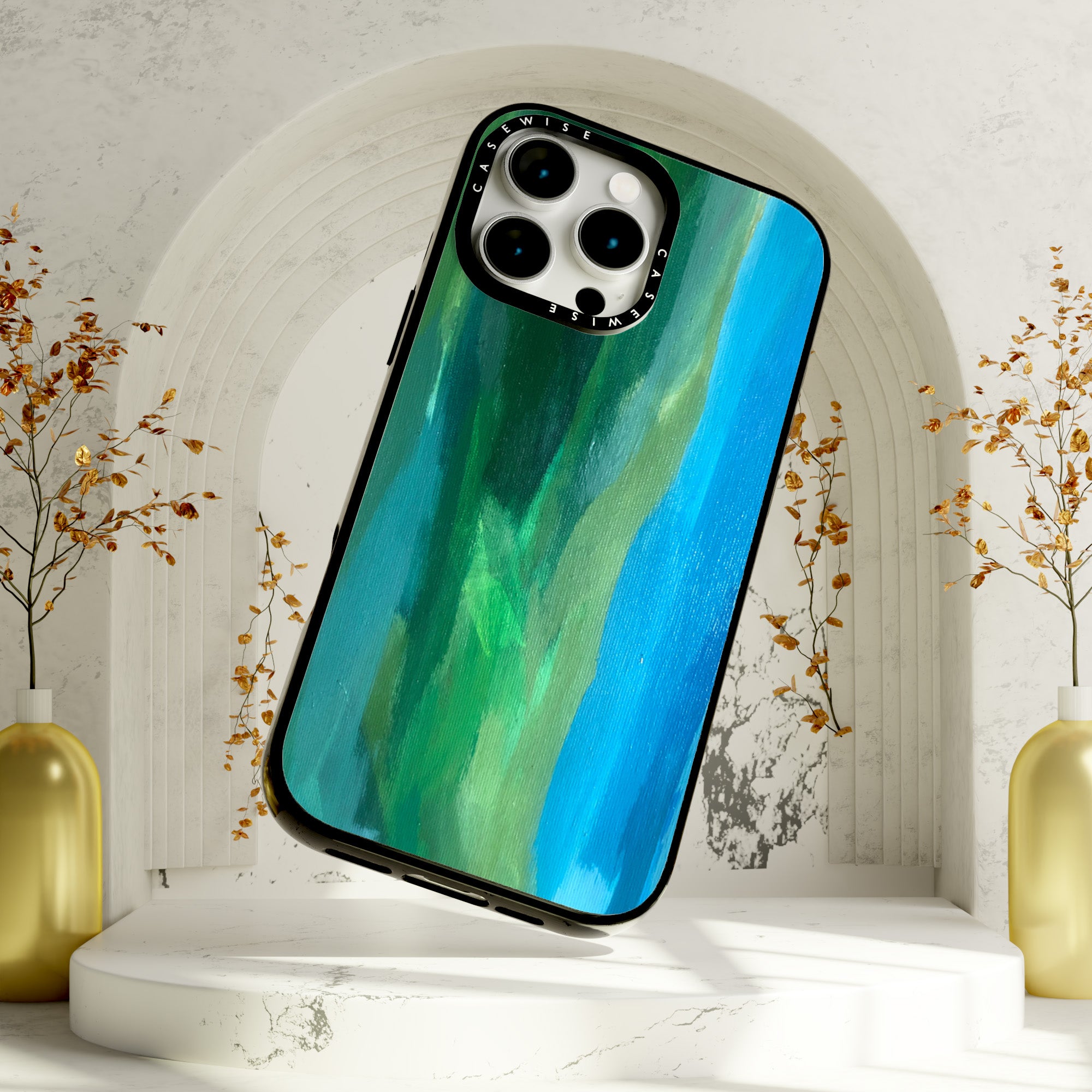 CASEWISE
CASEWISE