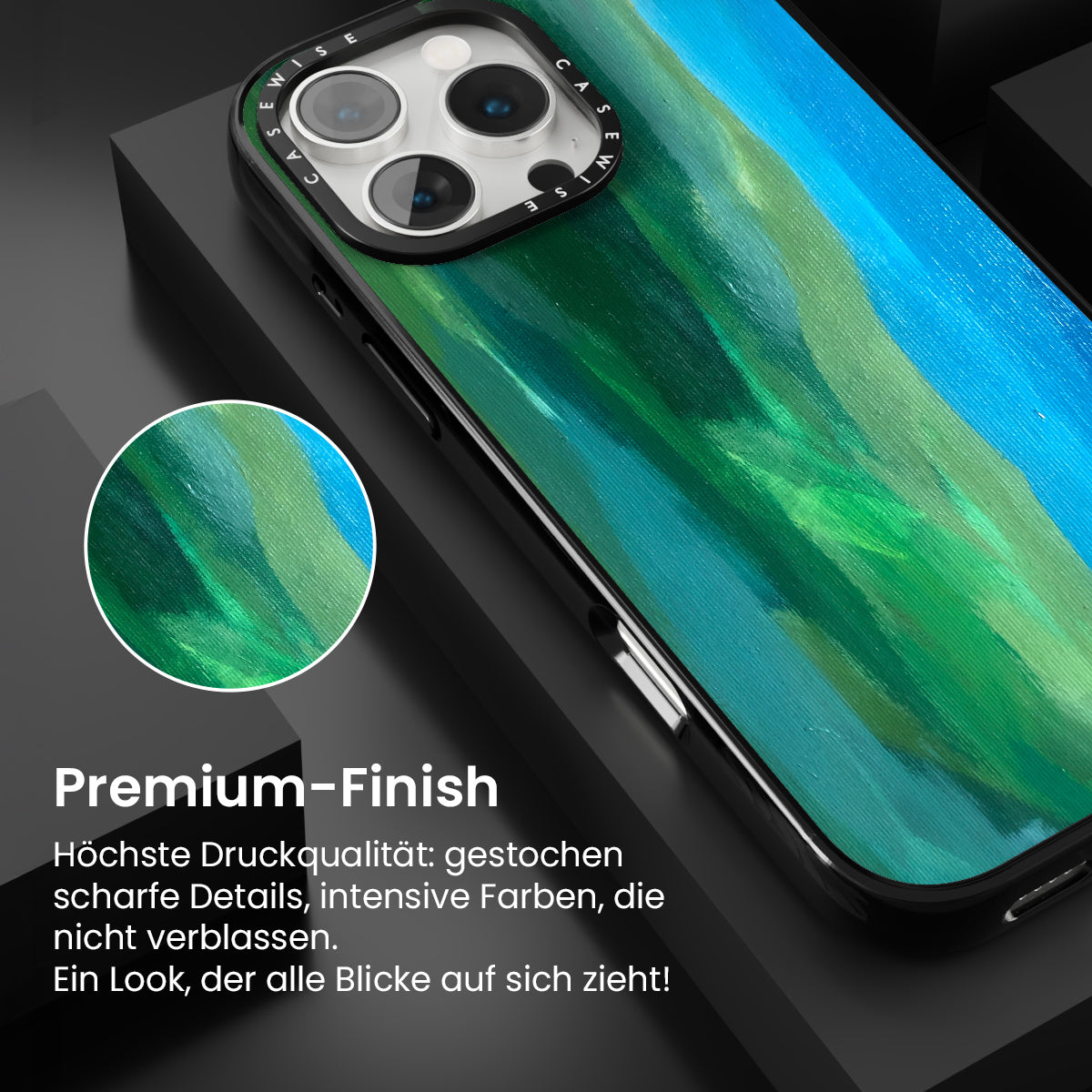 CASEWISE CASEWISE

Premium-Finish

Höchste Druckqualität: gestochen scharfe Details, intensive Farben, die nicht verblassen.
Ein Look, der alle Blicke auf sich zieht!