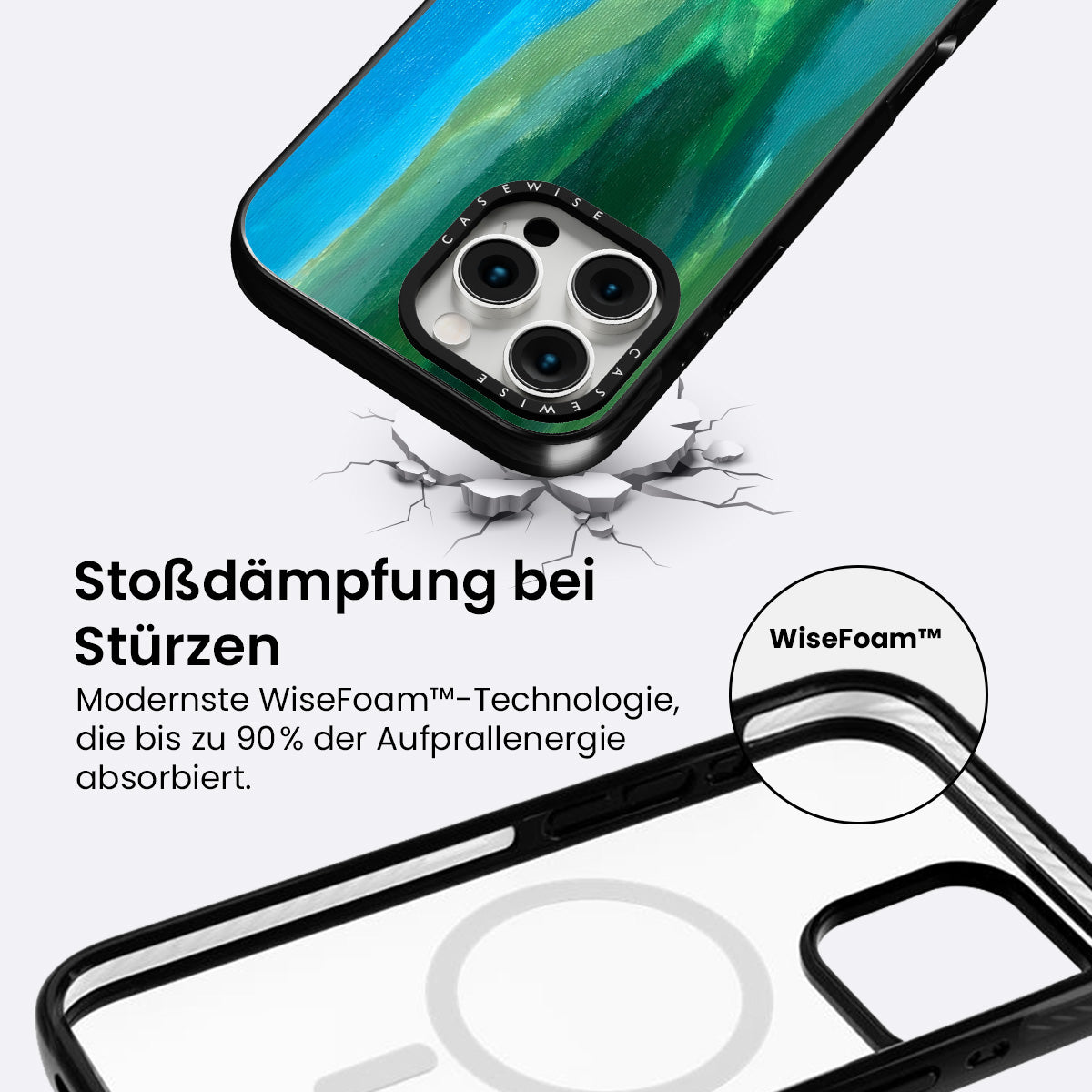 CASEWISE
CASEWISE

Stoßdämpfung bei Stürzen

Modernste WiseFoam™-Technologie, die bis zu 90% der Aufprallenergie absorbiert.

WiseFoam™