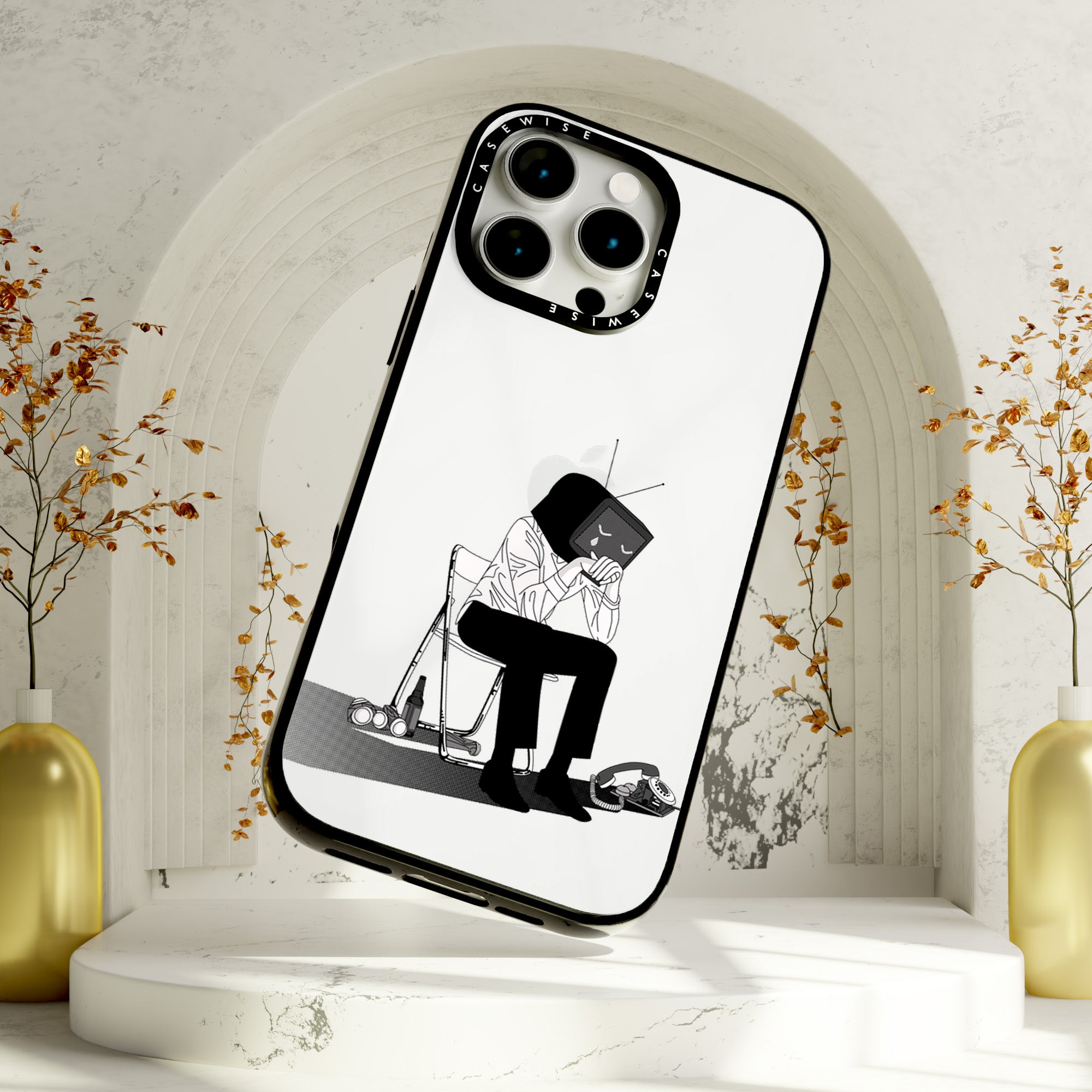 CASEWISE
CASEWISE