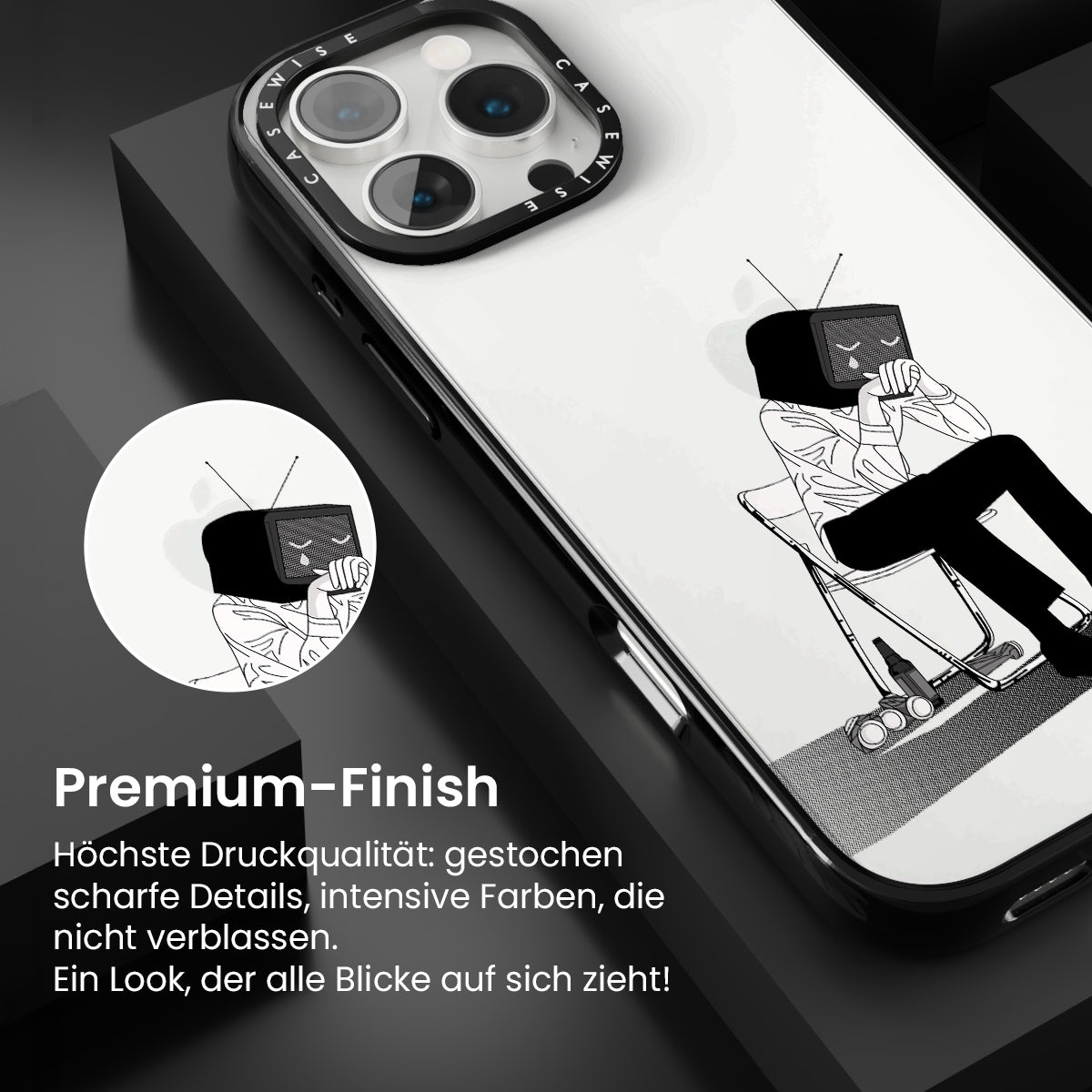 CASEWISE CASEWISE

Premium-Finish

Höchste Druckqualität: gestochen scharfe Details, intensive Farben, die nicht verblassen.
Ein Look, der alle Blicke auf sich zieht!