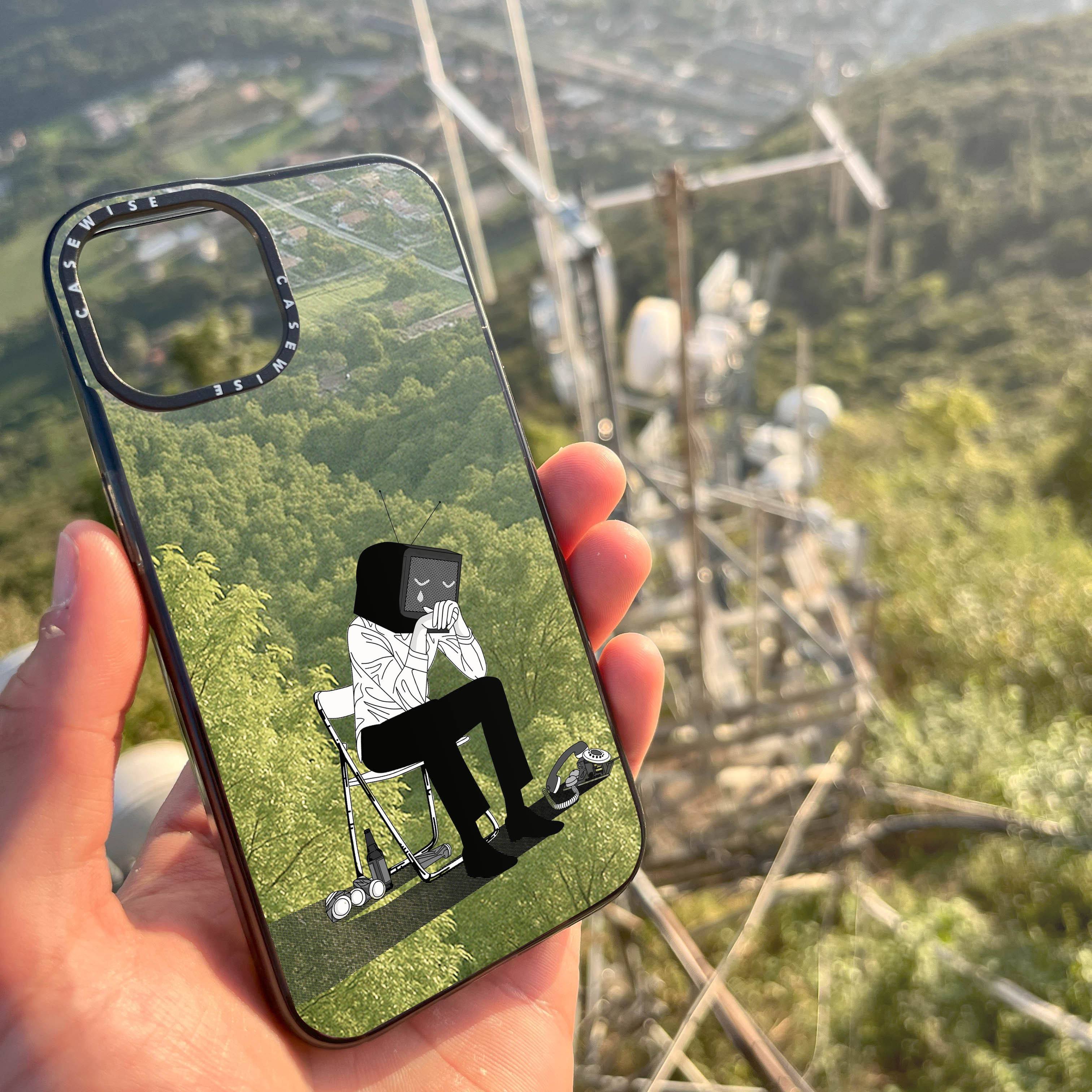 CASEWISE CASEWISE