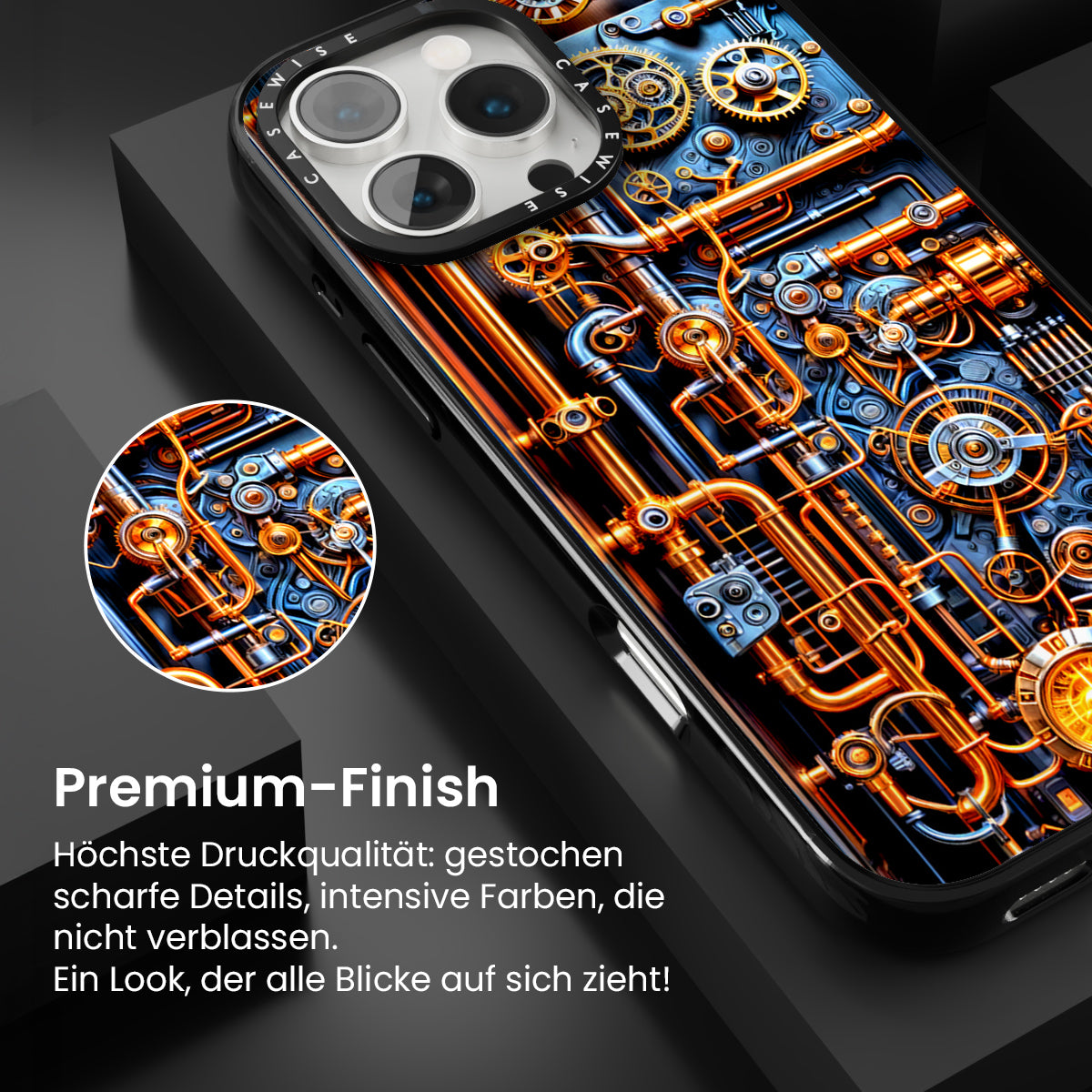 CASEWISE CASEWISE

Premium-Finish

Höchste Druckqualität: gestochen scharfe Details, intensive Farben, die nicht verblassen.
Ein Look, der alle Blicke auf sich zieht!