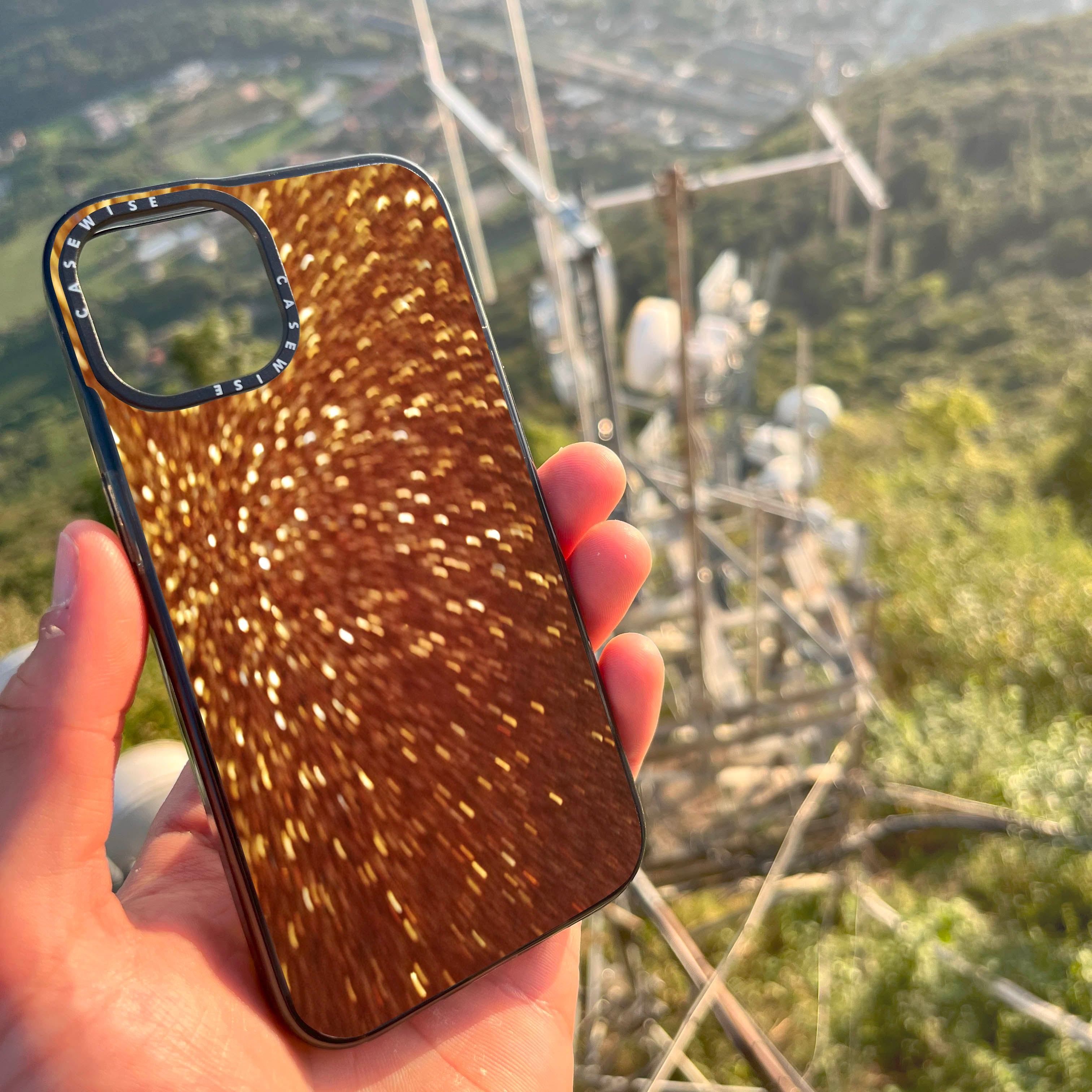 CASEWISE CASEWISE