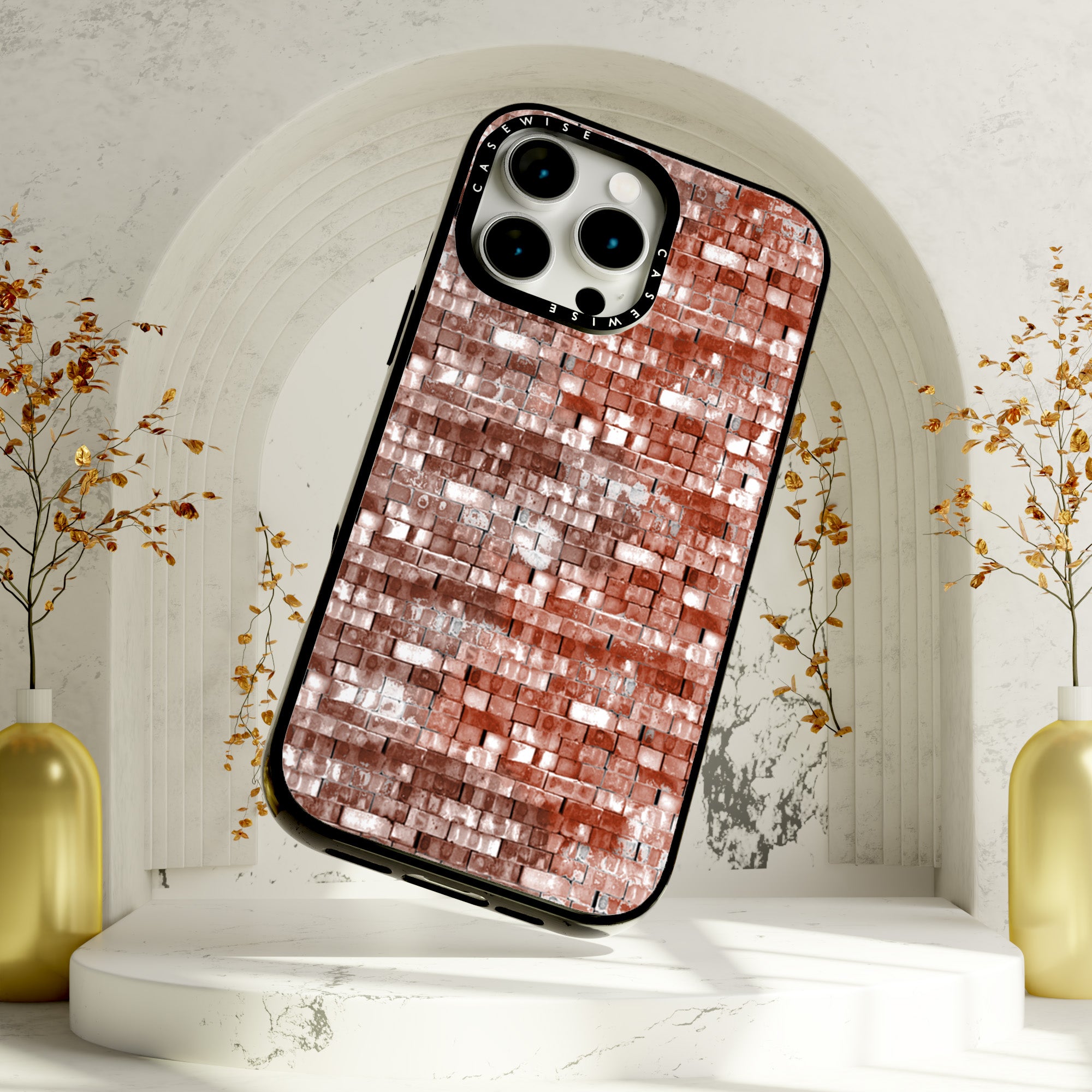 CASEWISE
CASEWISE