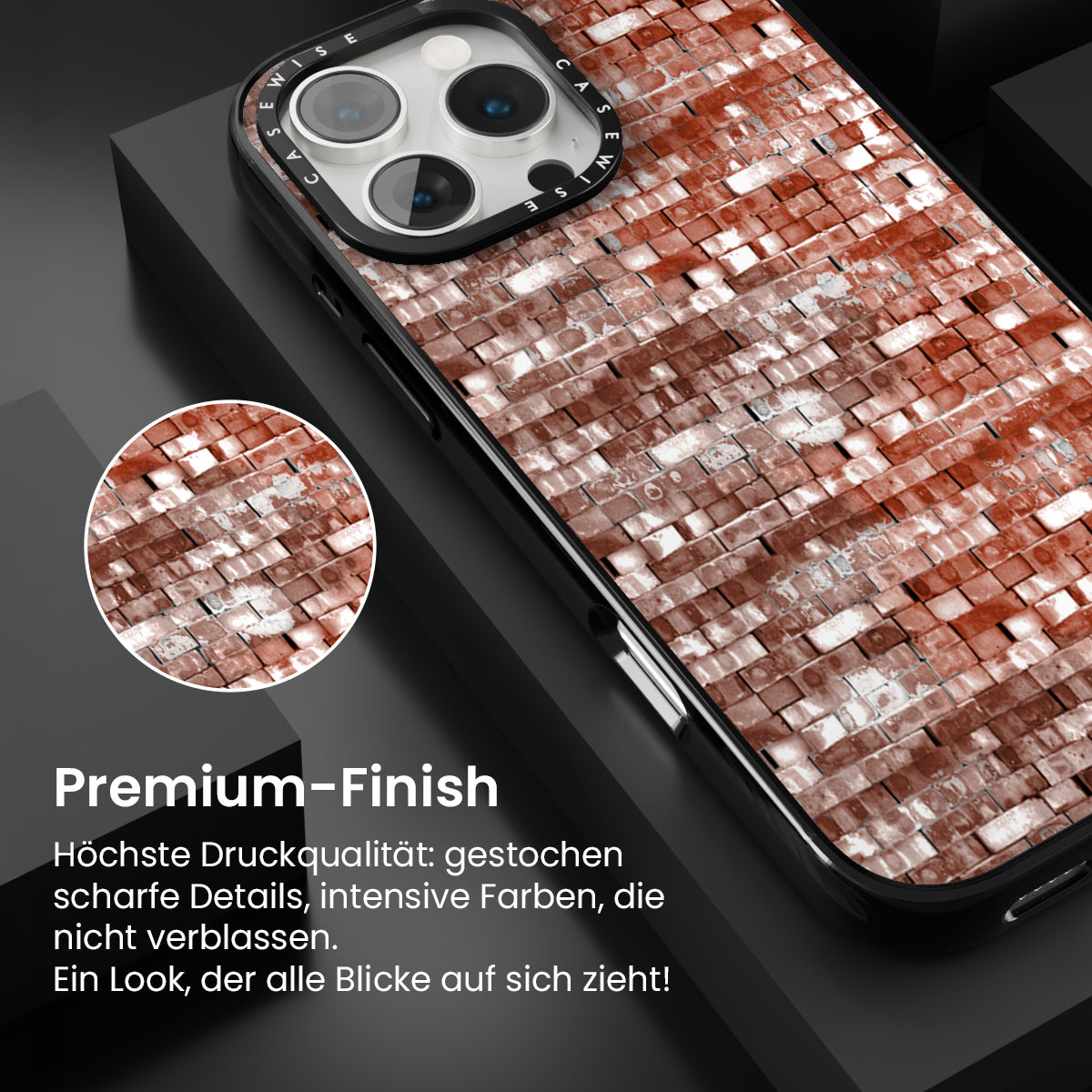 CASEWISE CASEWISE

Premium-Finish

Höchste Druckqualität: gestochen scharfe Details, intensive Farben, die nicht verblassen.
Ein Look, der alle Blicke auf sich zieht!