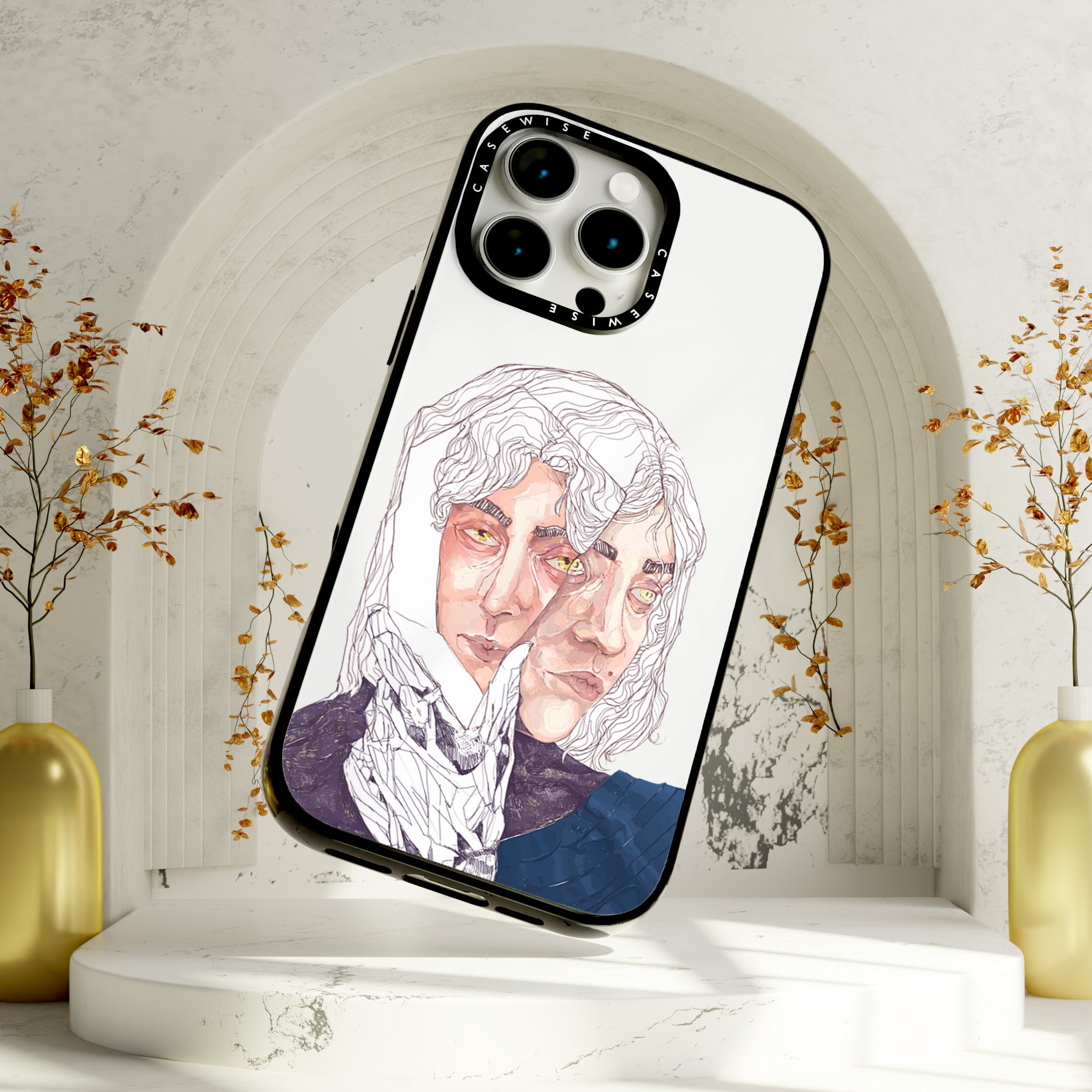 CASEWISE CASEWISE