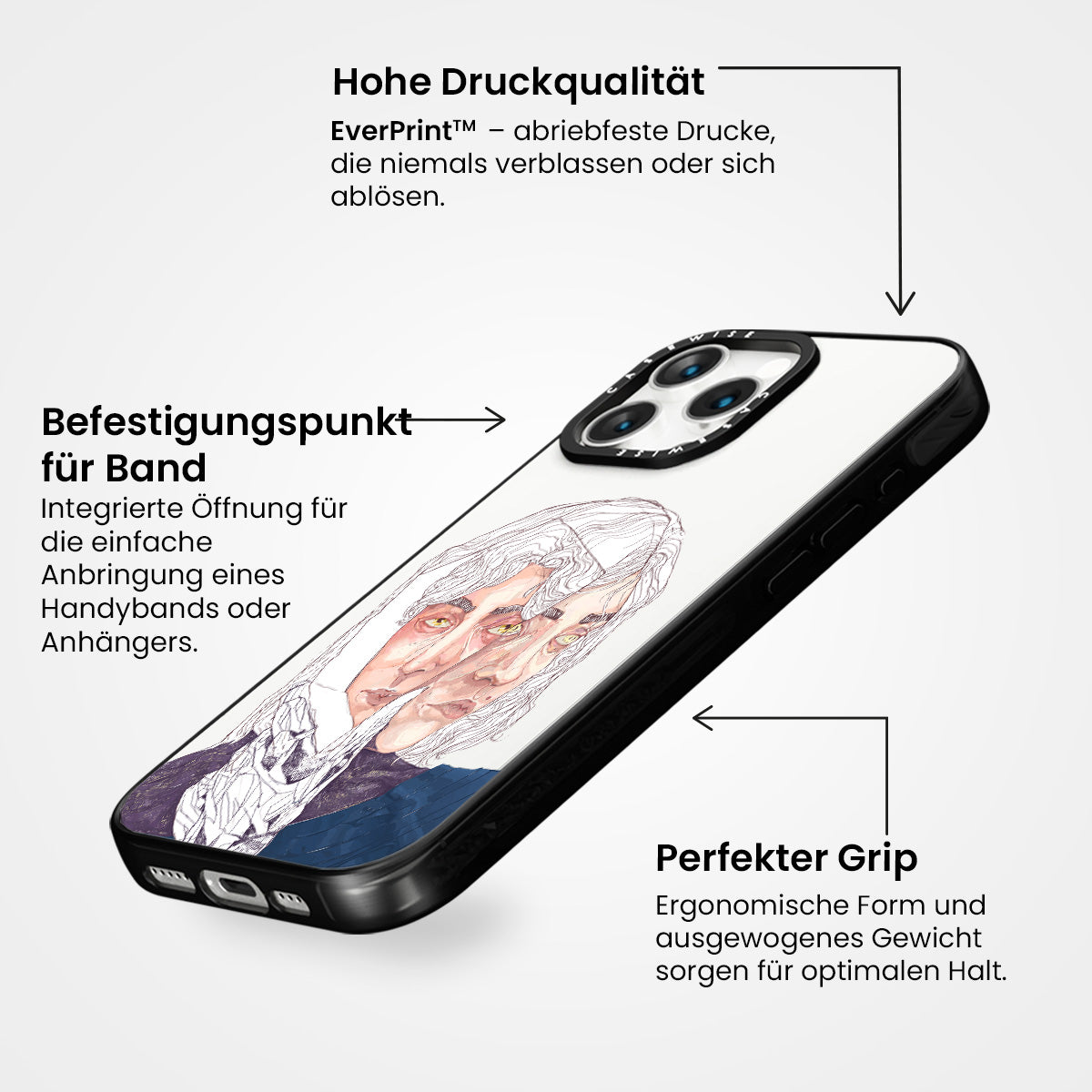 Hohe Druckqualität

EverPrint™ – abriebfeste Drucke, die niemals verblassen oder sich ablösen.

Befestigungspunkt für Band

Integrierte Öffnung für die einfache Anbringung eines Handybands oder Anhängers.

CASEWISE

CASEWISE

Perfekter Grip

Ergonomische Form und ausgewogenes Gewicht sorgen für optimalen Halt.