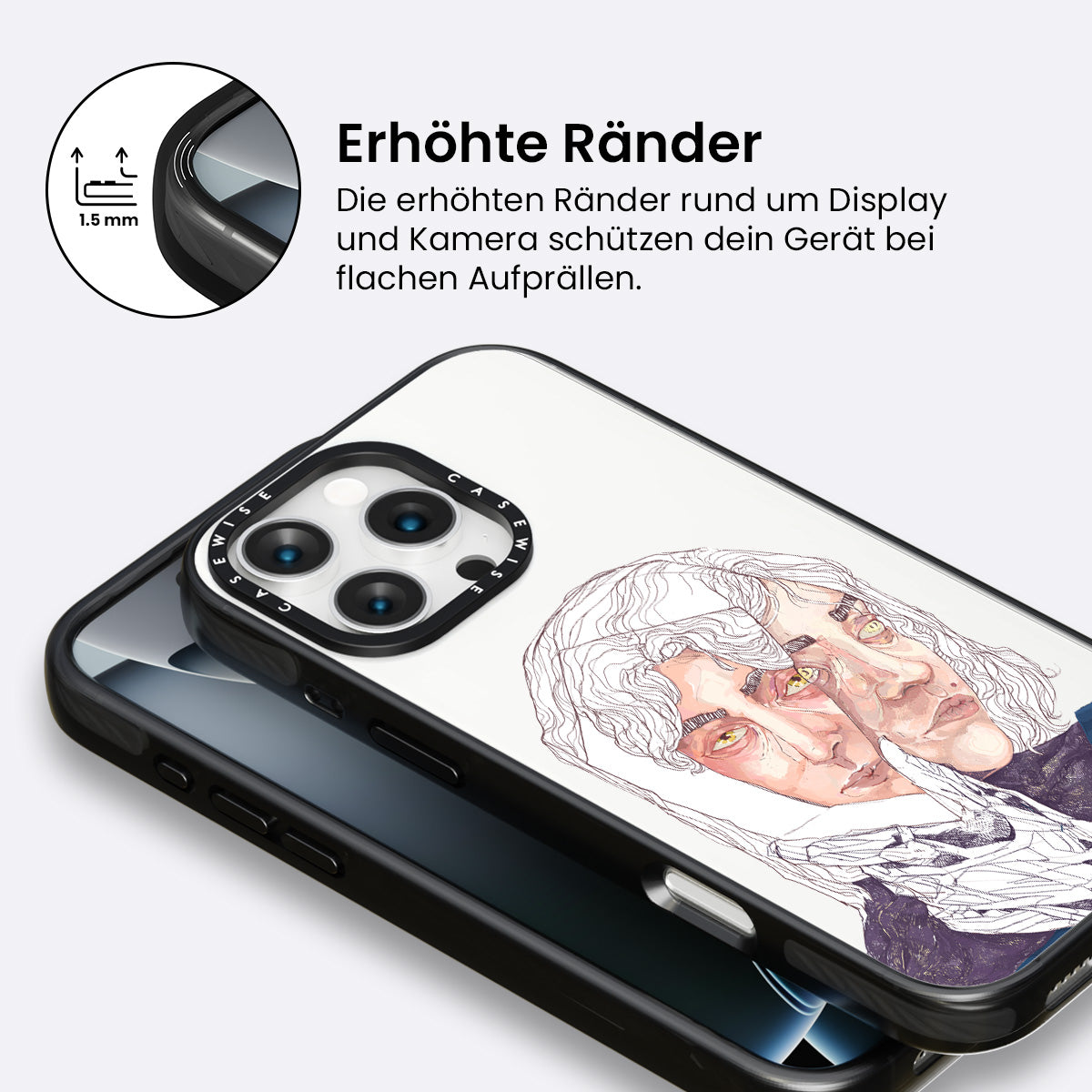 1.5 mm

Erhöhte Ränder

Die erhöhten Ränder rund um Display und Kamera schützen dein Gerät bei flachen Aufprällen.

CASEWISE CASEWISE