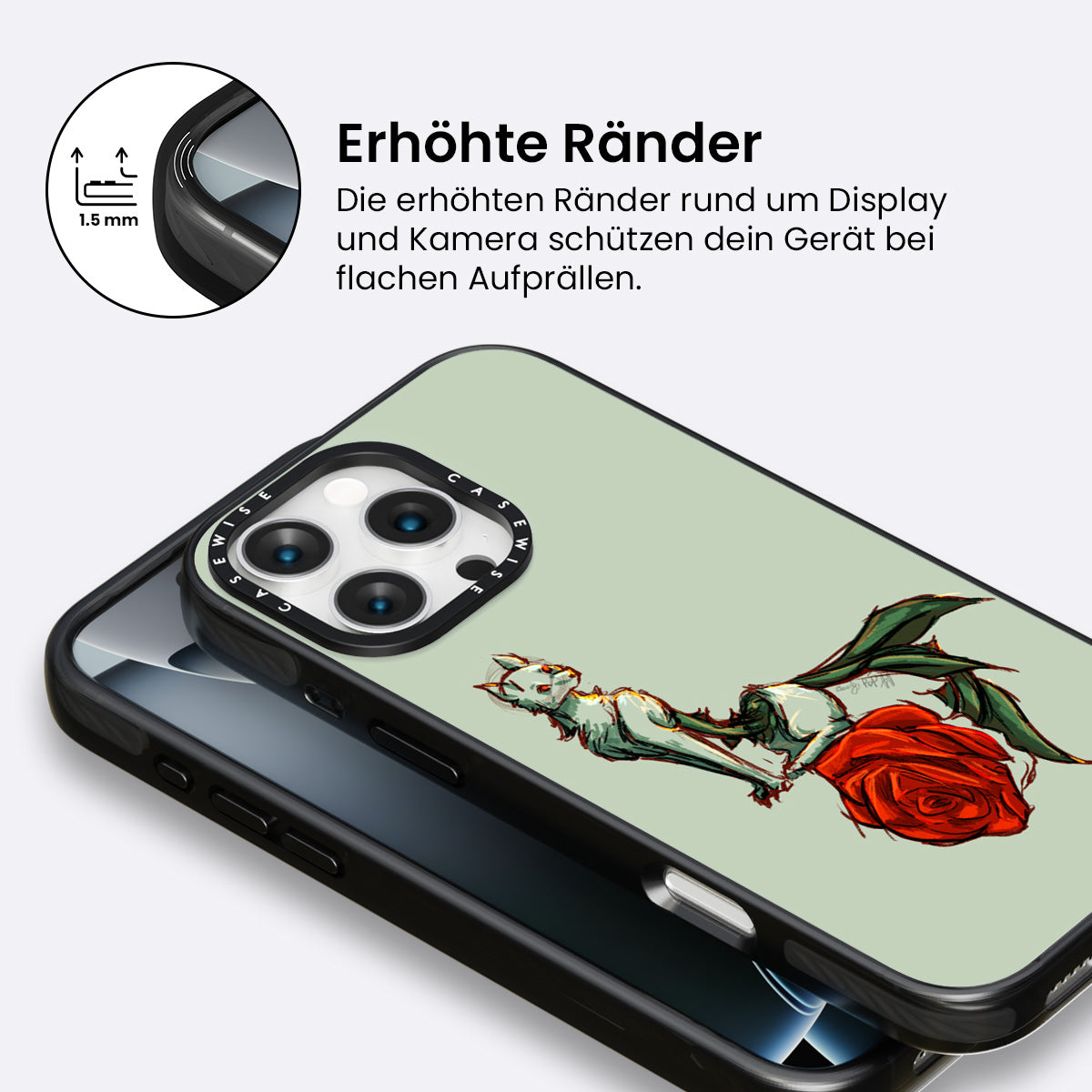 1.5 mm

Erhöhte Ränder

Die erhöhten Ränder rund um Display und Kamera schützen dein Gerät bei flachen Aufprällen.

CASEWISE CASEWISE